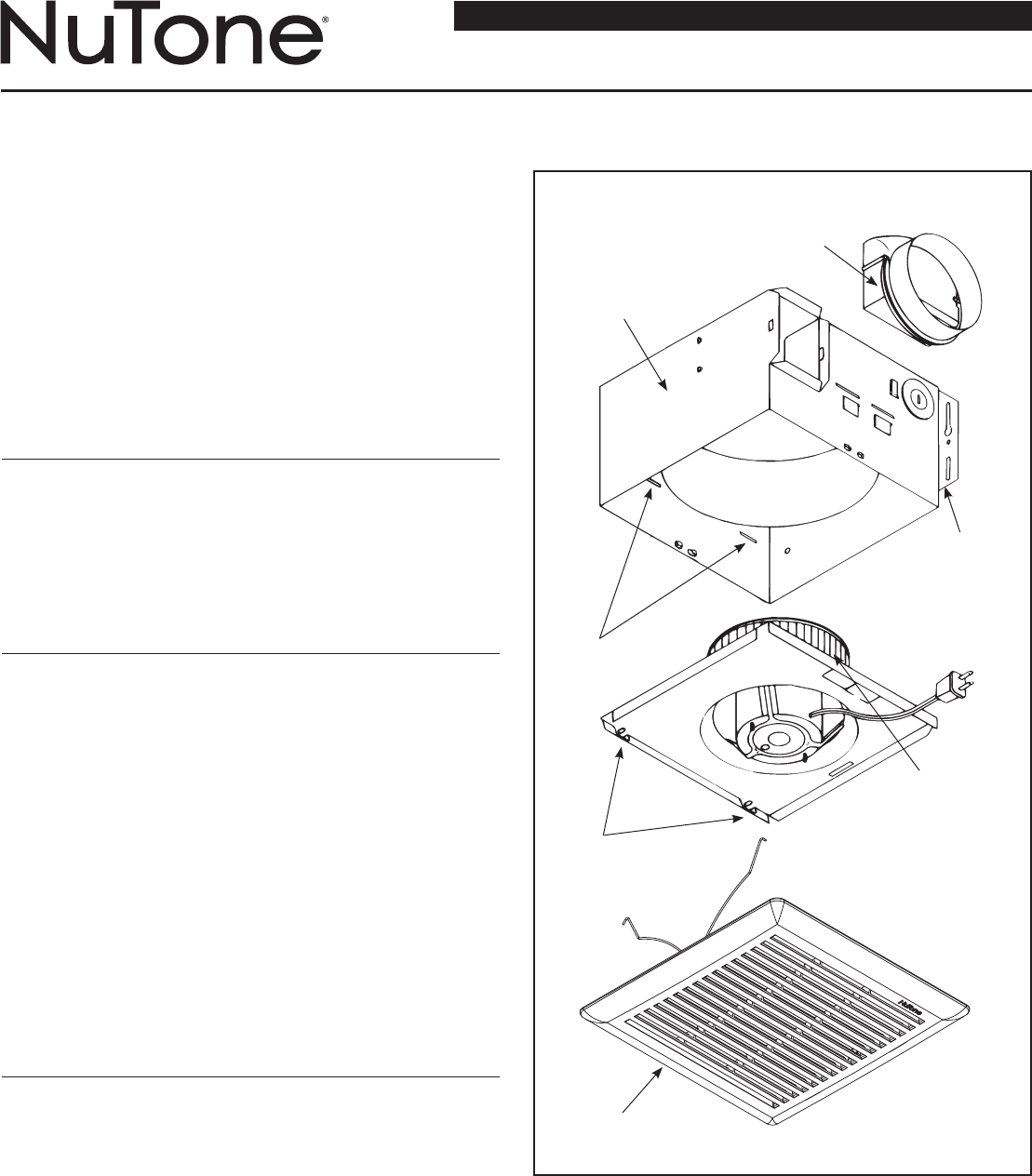 NuTone®

NuTone