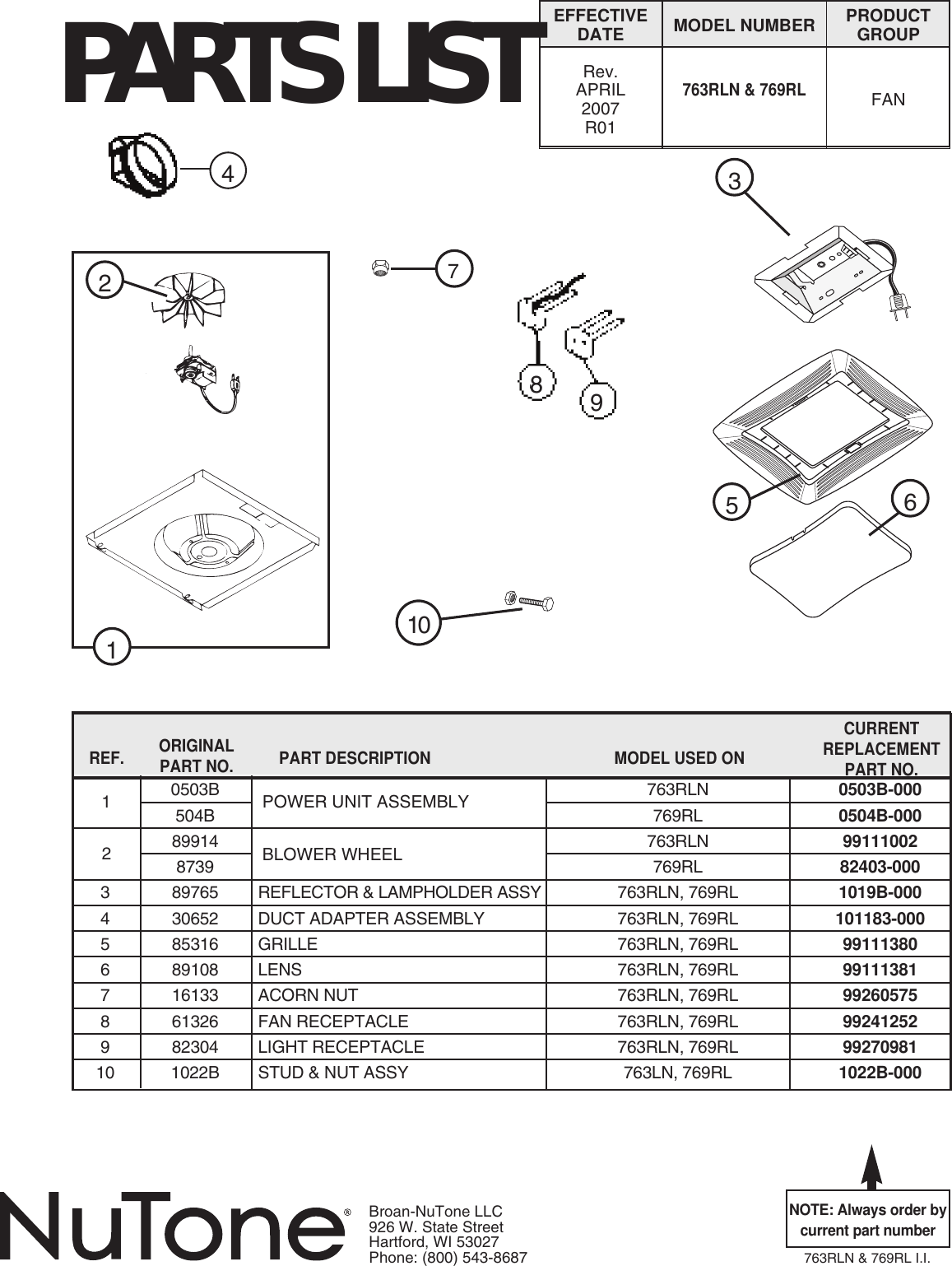 PARTS LIST

| EFFECTIVE DATE | MODEL NUMBER | PRODUCT GROUP |
|---|---|---|
| Rev. APRIL 2007 R01 | 763RLN & 769RL | FAN |

4

3

2

7

8

9

5

6

10

1

| REF. | ORIGINAL PART NO. | PART DESCRIPTION | MODEL USED ON | CURRENT REPLACEMENT PART NO. |
|---|---|---|---|---|
| 1 | 0503B | POWER UNIT ASSEMBLY | 763RLN | 0503B-000 |
| | 504B | | 769RL | 0504B-000 |
| 2 | 89914 | BLOWER WHEEL | 763RLN | 99111002 |
| | 8739 | | 769RL | 82403-000 |
| 3 | 89765 | REFLECTOR & LAMPHOLDER ASSY | 763RLN, 769RL | 1019B-000 |
| 4 | 30652 | DUCT ADAPTER ASSEMBLY | 763RLN, 769RL | 101183-000 |
| 5 | 85316 | GRILLE | 763RLN, 769RL | 99111380 |
| 6 | 89108 | LENS | 763RLN, 769RL | 99111381 |
| 7 | 16133 | ACORN NUT | 763RLN, 769RL | 99260575 |
| 8 | 61326 | FAN RECEPTACLE | 763RLN, 769RL | 99241252 |
| 9 | 82304 | LIGHT RECEPTACLE | 763RLN, 769RL | 99270981 |
| 10 | 1022B | STUD & NUT ASSY | 763LN, 769RL | 1022B-000 |

NuTone®

Broan-NuTone LLC
926 W. State Street
Hartford, WI 53027
Phone: (800) 543-8687

NOTE: Always order by current part number

763RLN & 769RL I.I.