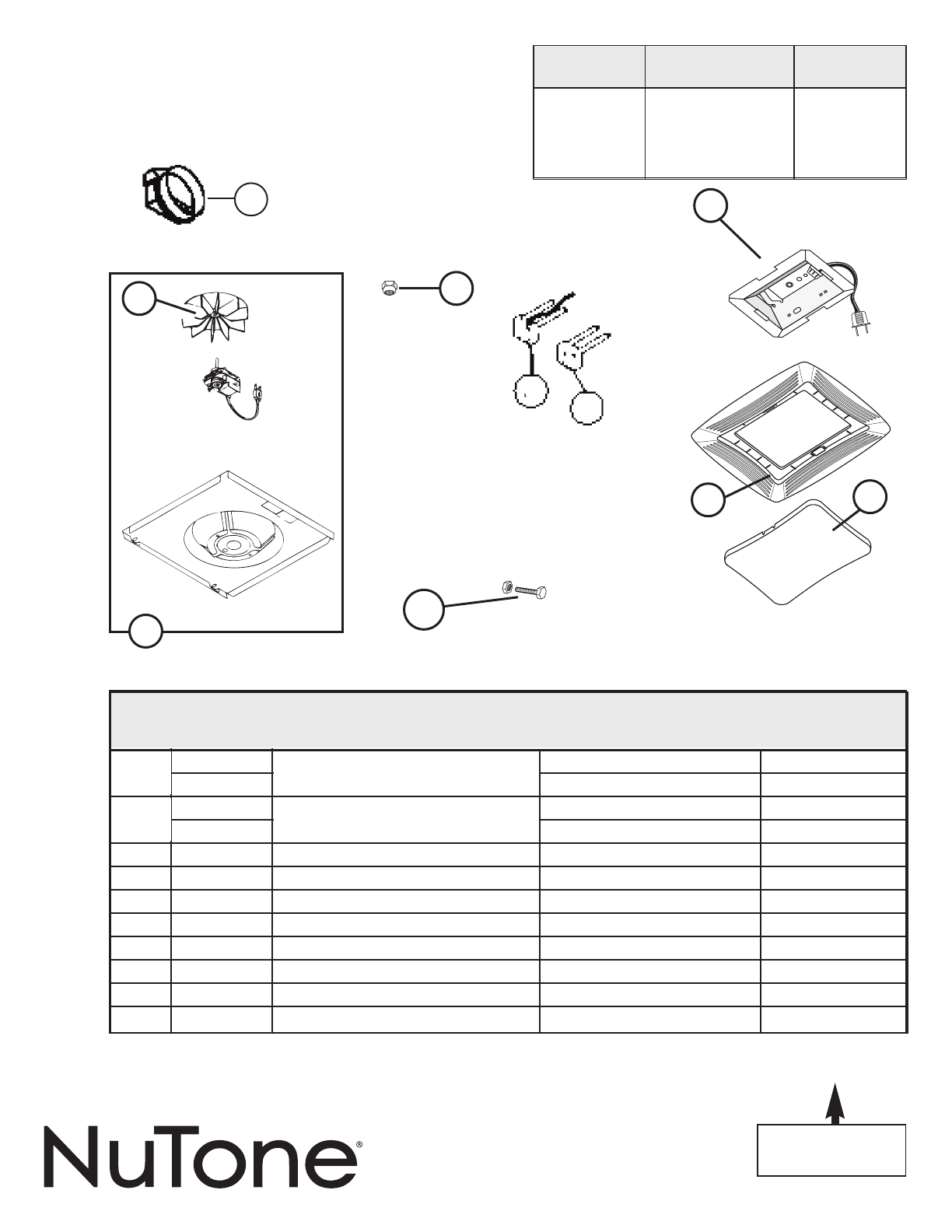 NuTone®