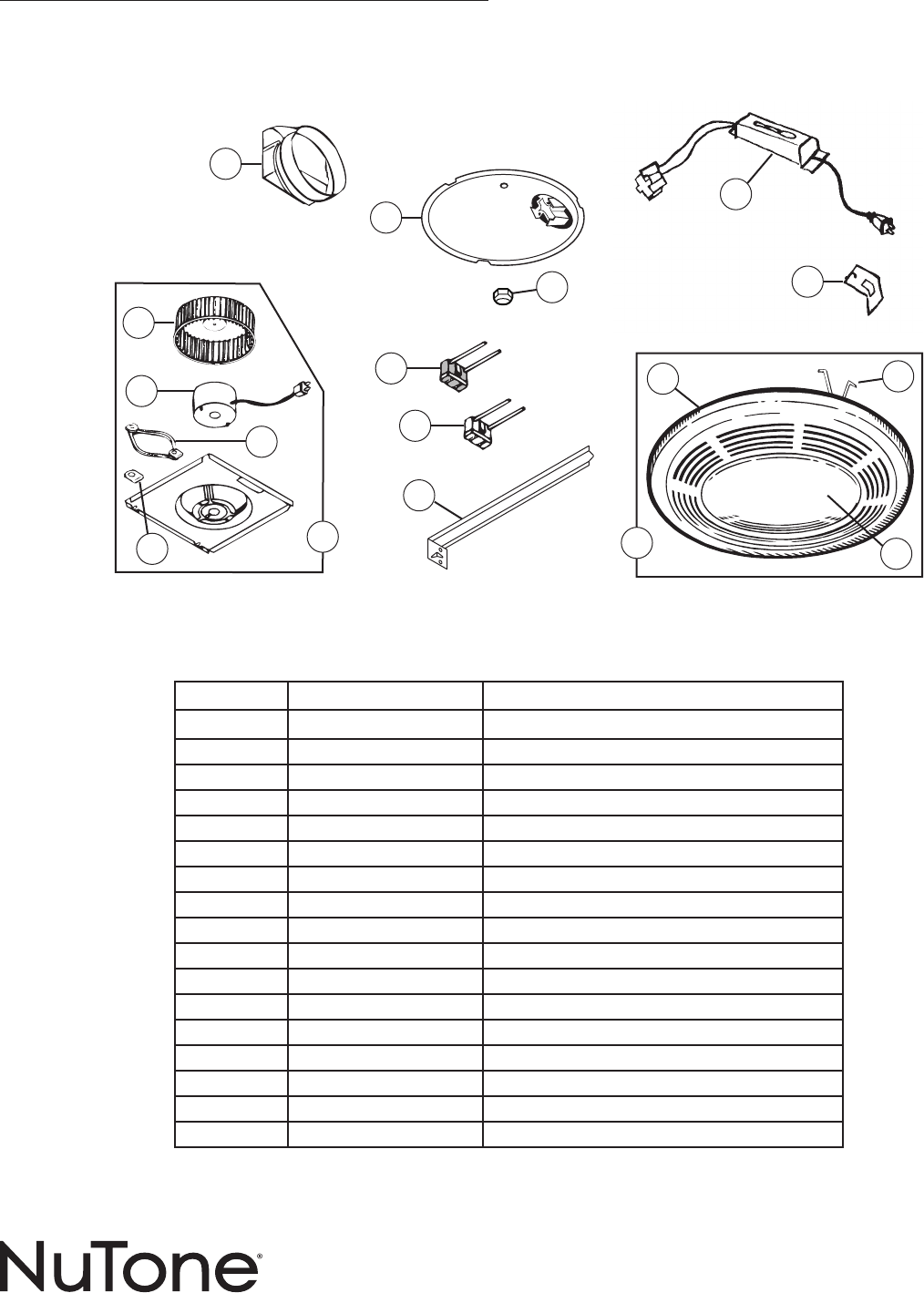 NuTone®