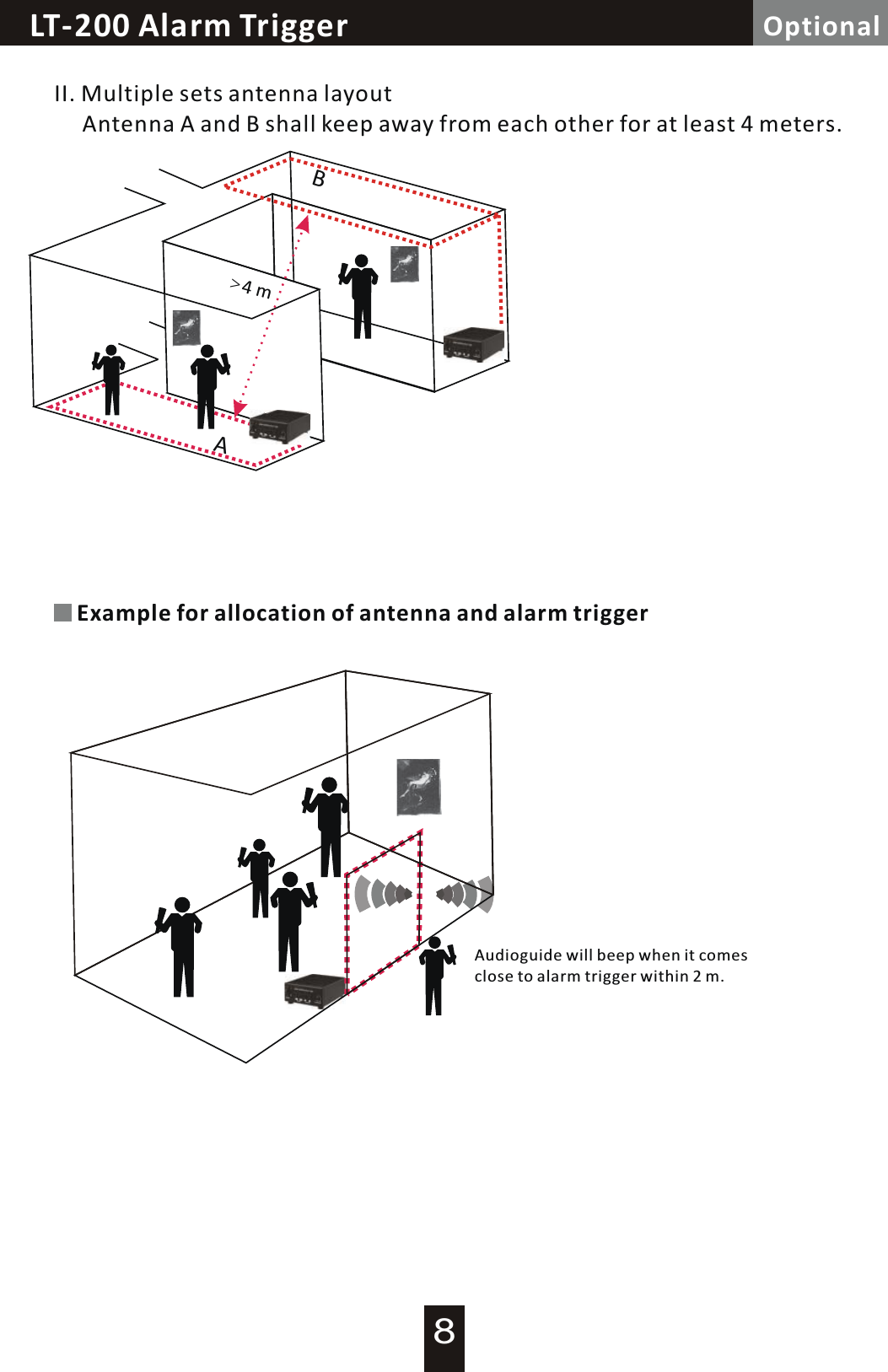 LT-200 Alarm Trigger

Optional

II. Multiple sets antenna layout

Antenna A and B shall keep away from each other for at least 4 meters.

B

>4 m

A

Example for allocation of antenna and alarm trigger

Audioguide will beep when it comes close to alarm trigger within 2 m.

8