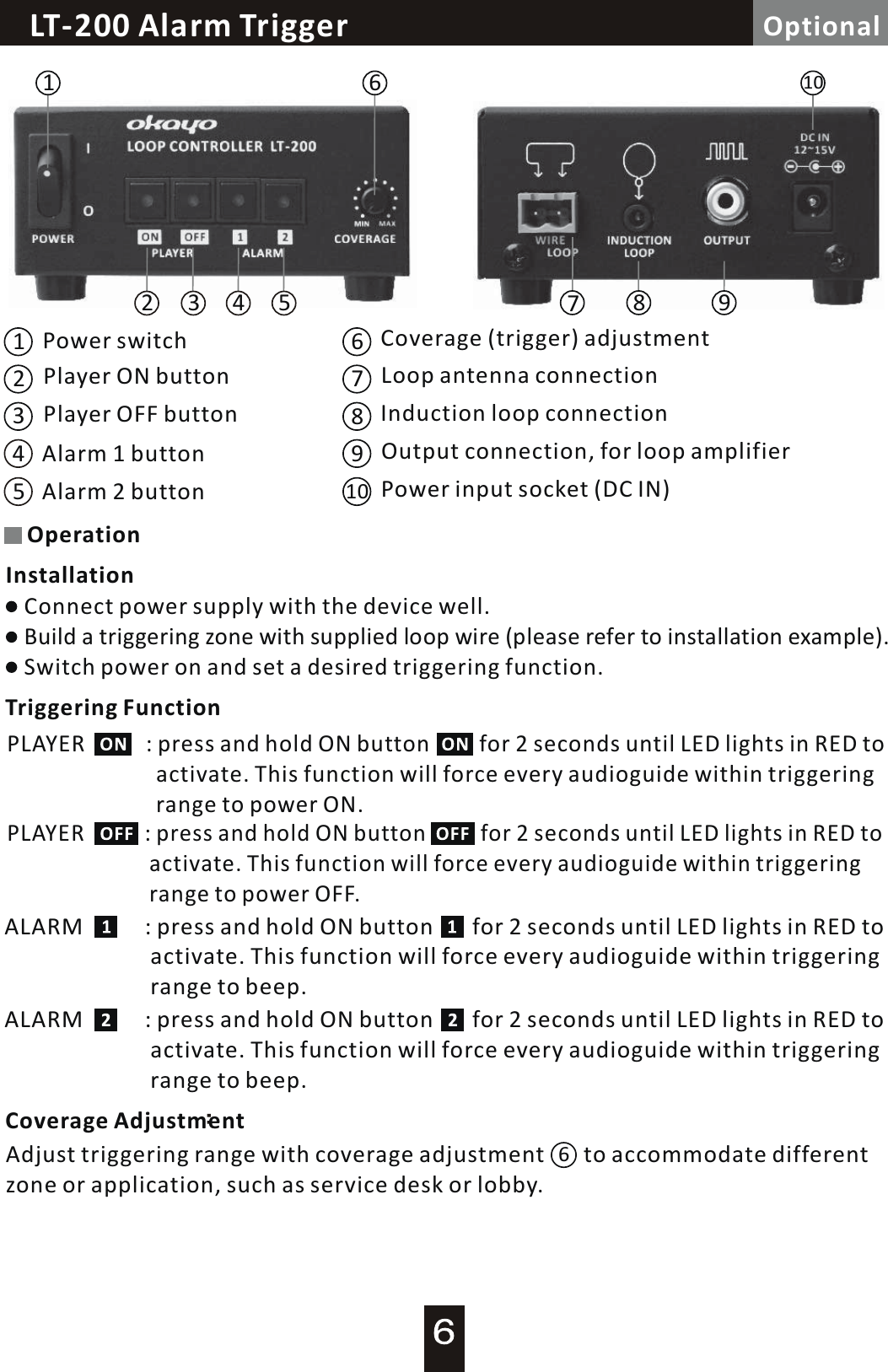 LT-200 Alarm Trigger Optional

① ⑥ ⑩

okayo
LOOP CONTROLLER LT-200
I
O
POWER
ON OFF PLAYER
1 2 ALARM
MIN MAX COVERAGE

DC IN 12~15V
WIRE LOOP
INDUCTION LOOP
OUTPUT

② ③ ④ ⑤ ⑦ ⑧ ⑨

① Power switch
② Player ON button
③ Player OFF button
④ Alarm 1 button
⑤ Alarm 2 button

⑥ Coverage (trigger) adjustment
⑦ Loop antenna connection
⑧ Induction loop connection
⑨ Output connection, for loop amplifier
⑩ Power input socket (DC IN)

Operation

Installation
● Connect power supply with the device well.
● Build a triggering zone with supplied loop wire (please refer to installation example).
● Switch power on and set a desired triggering function.

Triggering Function
PLAYER ON : press and hold ON button ON for 2 seconds until LED lights in RED to activate. This function will force every audioguide within triggering range to power ON.
PLAYER OFF : press and hold ON button OFF for 2 seconds until LED lights in RED to activate. This function will force every audioguide within triggering range to power OFF.
ALARM 1 : press and hold ON button 1 for 2 seconds until LED lights in RED to activate. This function will force every audioguide within triggering range to beep.
ALARM 2 : press and hold ON button 2 for 2 seconds until LED lights in RED to activate. This function will force every audioguide within triggering range to beep.

Coverage Adjustment
Adjust triggering range with coverage adjustment ⑥ to accommodate different zone or application, such as service desk or lobby.

6