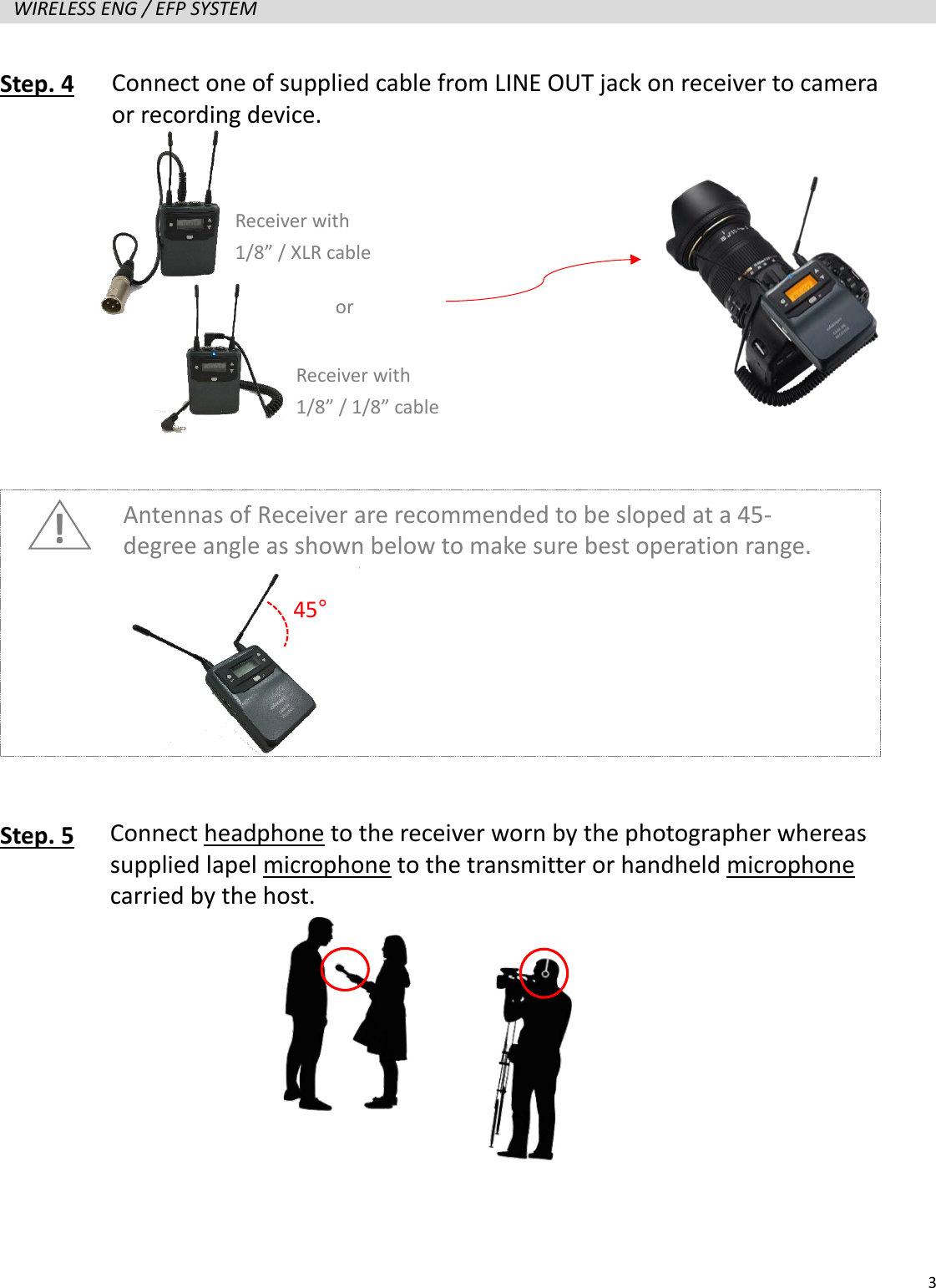 WIRELESS ENG / EFP SYSTEM

Step. 4 Connect one of supplied cable from LINE OUT jack on receiver to camera or recording device.

Receiver with 1/8” / XLR cable

or

Receiver with 1/8” / 1/8” cable

Antennas of Receiver are recommended to be sloped at a 45-degree angle as shown below to make sure best operation range.

45°

Step. 5 Connect headphone to the receiver worn by the photographer whereas supplied lapel microphone to the transmitter or handheld microphone carried by the host.

3