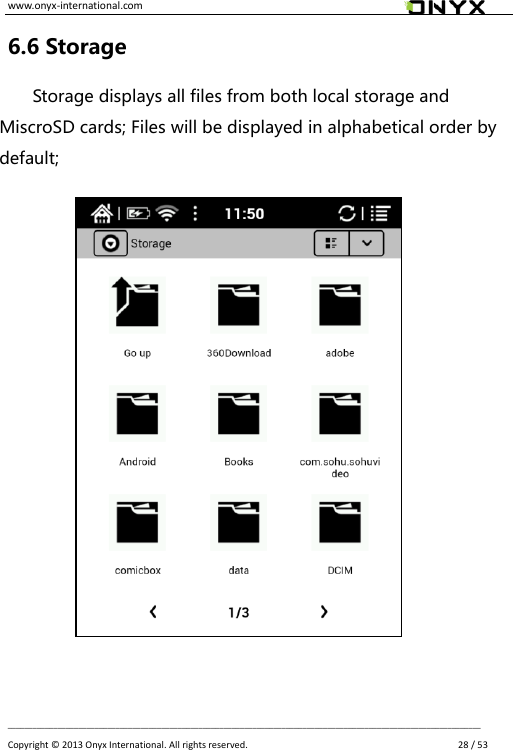 www.onyx-international.com

ONYX

6.6 Storage

Storage displays all files from both local storage and MiscroSD cards; Files will be displayed in alphabetical order by default;

11:50

Storage

Go up

360Download

adobe

Android

Books

com.sohu.sohuvideo

comicbox

data

DCIM

1/3

Copyright © 2013 Onyx International. All rights reserved. 28 / 53