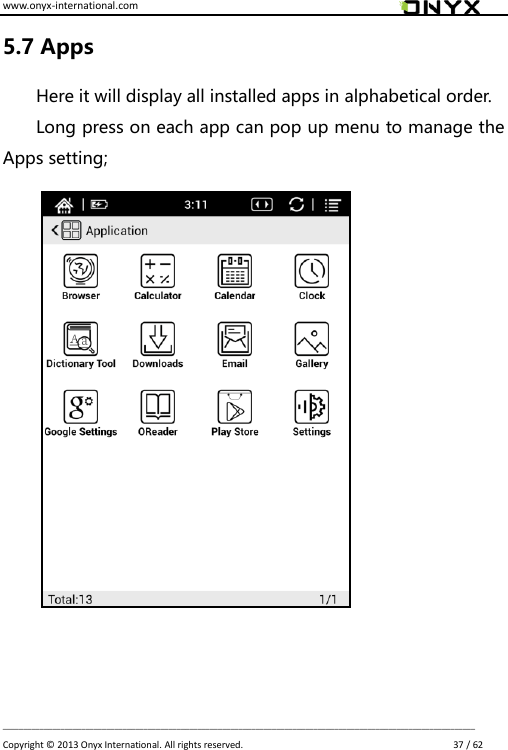 www.onyx-international.com

ONYX

5.7 Apps

Here it will display all installed apps in alphabetical order.

Long press on each app can pop up menu to manage the Apps setting;

3:11

Application

Browser

Calculator

Calendar

Clock

Dictionary Tool

Downloads

Email

Gallery

Google Settings

OReader

Play Store

Settings

Total:13

1/1

Copyright © 2013 Onyx International. All rights reserved.

37 / 62