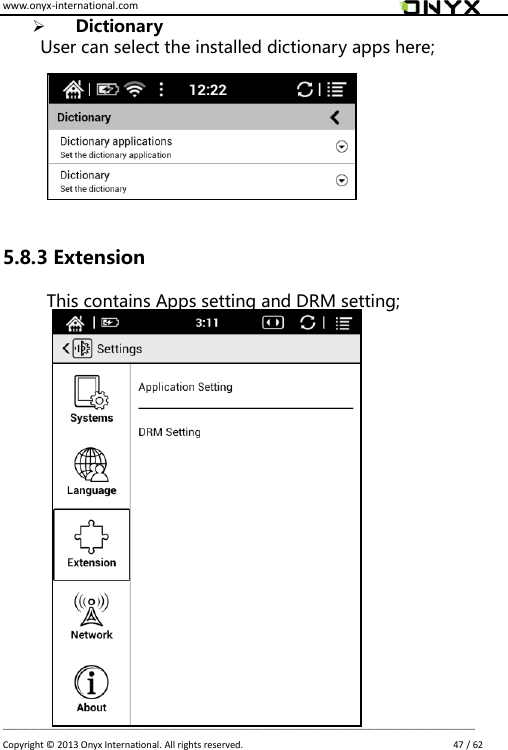 www.onyx-international.com

ONYX

➢ Dictionary

User can select the installed dictionary apps here;

12:22

Dictionary

Dictionary applications
Set the dictionary application

Dictionary
Set the dictionary

5.8.3 Extension

This contains Apps setting and DRM setting;

3:11

Settings

Systems

Language

Extension

Network

About

Application Setting

DRM Setting

Copyright © 2013 Onyx International. All rights reserved. 47 / 62