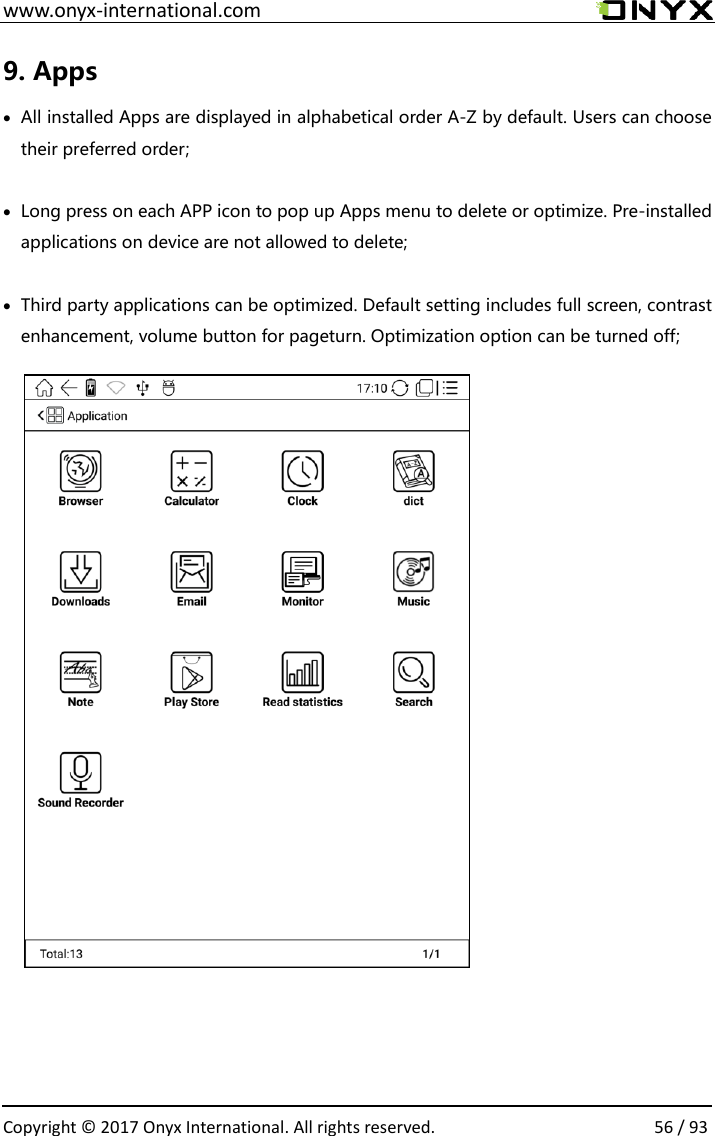 www.onyx-international.com

ONYX

9. Apps

• All installed Apps are displayed in alphabetical order A-Z by default. Users can choose their preferred order;

• Long press on each APP icon to pop up Apps menu to delete or optimize. Pre-installed applications on device are not allowed to delete;

• Third party applications can be optimized. Default setting includes full screen, contrast enhancement, volume button for pageturn. Optimization option can be turned off;

17:10

Application

Browser

Calculator

Clock

dict

Downloads

Email

Monitor

Music

Note

Play Store

Read statistics

Search

Sound Recorder

Total:13

1/1

Copyright © 2017 Onyx International. All rights reserved.

56 / 93