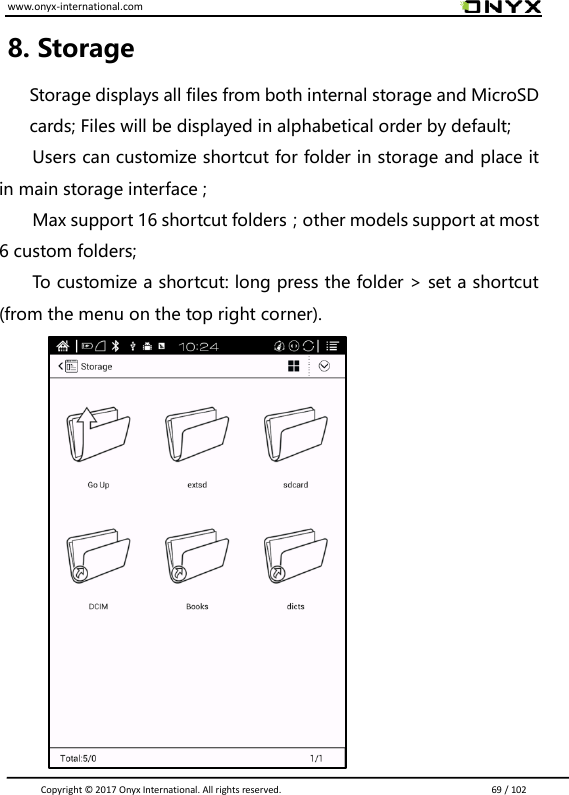 www.onyx-international.com

ONYX

8. Storage

Storage displays all files from both internal storage and MicroSD cards; Files will be displayed in alphabetical order by default;

Users can customize shortcut for folder in storage and place it in main storage interface ;

Max support 16 shortcut folders ; other models support at most 6 custom folders;

To customize a shortcut: long press the folder > set a shortcut (from the menu on the top right corner).

10:24

Storage

Go Up

extsd

sdcard

DCIM

Books

dicts

Total:5/0

1/1

Copyright © 2017 Onyx International. All rights reserved.

69 / 102