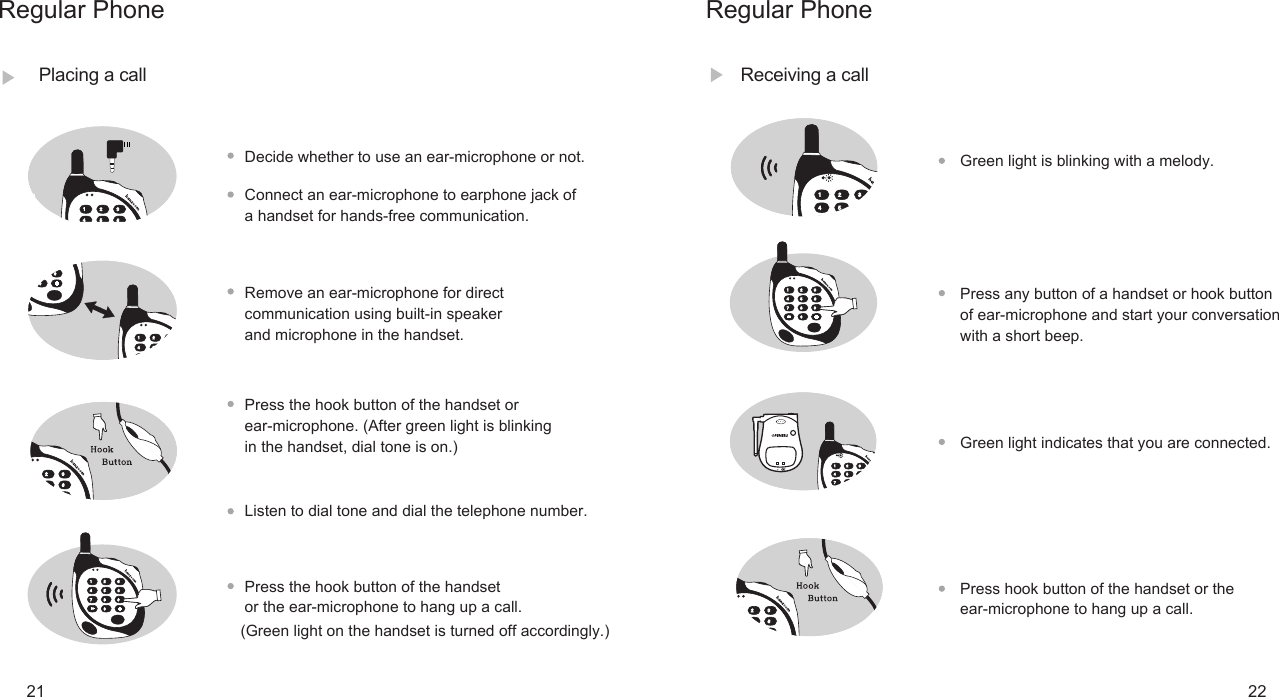 Regular Phone

Placing a call

Decide whether to use an ear-microphone or not.

Connect an ear-microphone to earphone jack of a handset for hands-free communication.

Remove an ear-microphone for direct communication using built-in speaker and microphone in the handset.

Hook Button

Press the hook button of the handset or ear-microphone. (After green light is blinking in the handset, dial tone is on.)

Listen to dial tone and dial the telephone number.

Press the hook button of the handset or the ear-microphone to hang up a call.
(Green light on the handset is turned off accordingly.)

21

Regular Phone

Receiving a call

Green light is blinking with a melody.

Press any button of a handset or hook button of ear-microphone and start your conversation with a short beep.

Green light indicates that you are connected.

Hook Button

Press hook button of the handset or the ear-microphone to hang up a call.

22