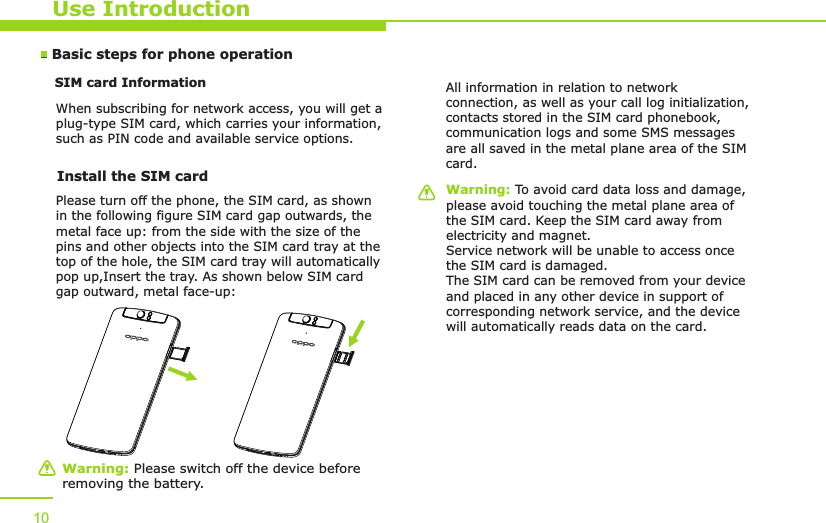 Use Introduction

Basic steps for phone operation

SIM card Information

When subscribing for network access, you will get a plug-type SIM card, which carries your information, such as PIN code and available service options.

Install the SIM card

Please turn off the phone, the SIM card, as shown in the following figure SIM card gap outwards, the metal face up: from the side with the size of the pins and other objects into the SIM card tray at the top of the hole, the SIM card tray will automatically pop up,Insert the tray. As shown below SIM card gap outward, metal face-up:

oppo

oppo

Warning: Please switch off the device before removing the battery.

10

All information in relation to network connection, as well as your call log initialization, contacts stored in the SIM card phonebook, communication logs and some SMS messages are all saved in the metal plane area of the SIM card.

Warning: To avoid card data loss and damage, please avoid touching the metal plane area of the SIM card. Keep the SIM card away from electricity and magnet.
Service network will be unable to access once the SIM card is damaged.
The SIM card can be removed from your device and placed in any other device in support of corresponding network service, and the device will automatically reads data on the card.