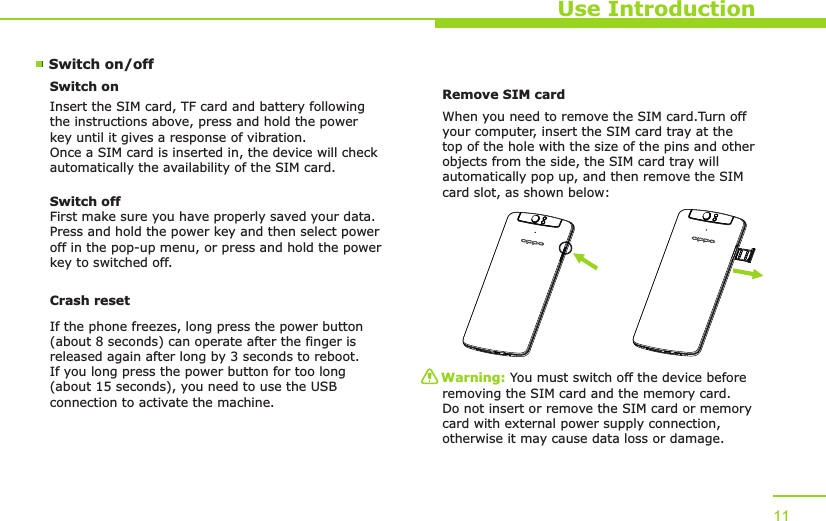 Use Introduction

Switch on/off

Switch on

Insert the SIM card, TF card and battery following the instructions above, press and hold the power key until it gives a response of vibration.
Once a SIM card is inserted in, the device will check automatically the availability of the SIM card.

Switch off
First make sure you have properly saved your data. Press and hold the power key and then select power off in the pop-up menu, or press and hold the power key to switched off.

Crash reset

If the phone freezes, long press the power button (about 8 seconds) can operate after the finger is released again after long by 3 seconds to reboot. If you long press the power button for too long (about 15 seconds), you need to use the USB connection to activate the machine.

Remove SIM card

When you need to remove the SIM card.Turn off your computer, insert the SIM card tray at the top of the hole with the size of the pins and other objects from the side, the SIM card tray will automatically pop up, and then remove the SIM card slot, as shown below:

oppo

oppo

Warning: You must switch off the device before removing the SIM card and the memory card. Do not insert or remove the SIM card or memory card with external power supply connection, otherwise it may cause data loss or damage.

11