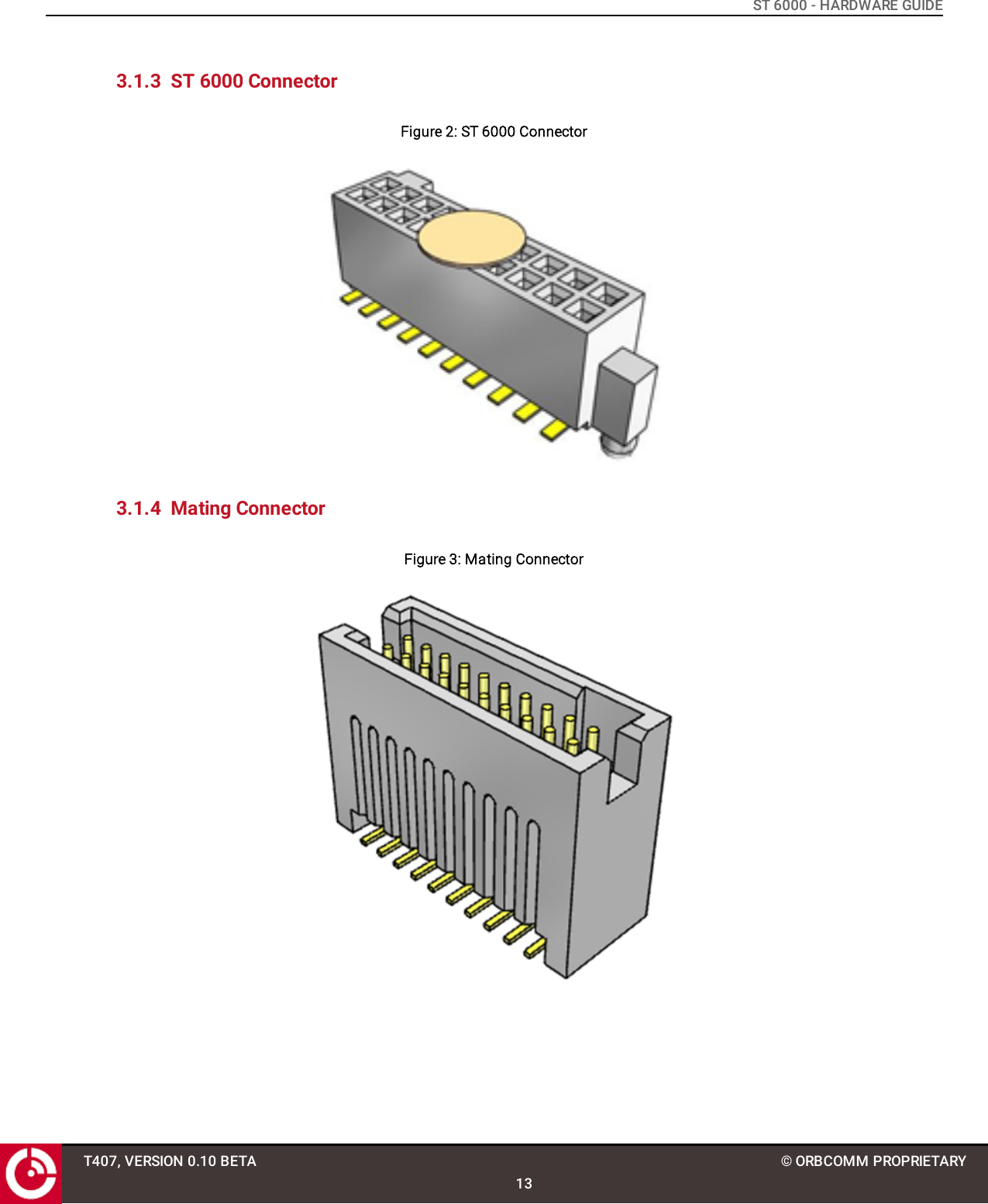 ST 6000 - HARDWARE GUIDE

3.1.3 ST 6000 Connector

Figure 2: ST 6000 Connector

3.1.4 Mating Connector

Figure 3: Mating Connector

T407, VERSION 0.10 BETA

© ORBCOMM PROPRIETARY

13