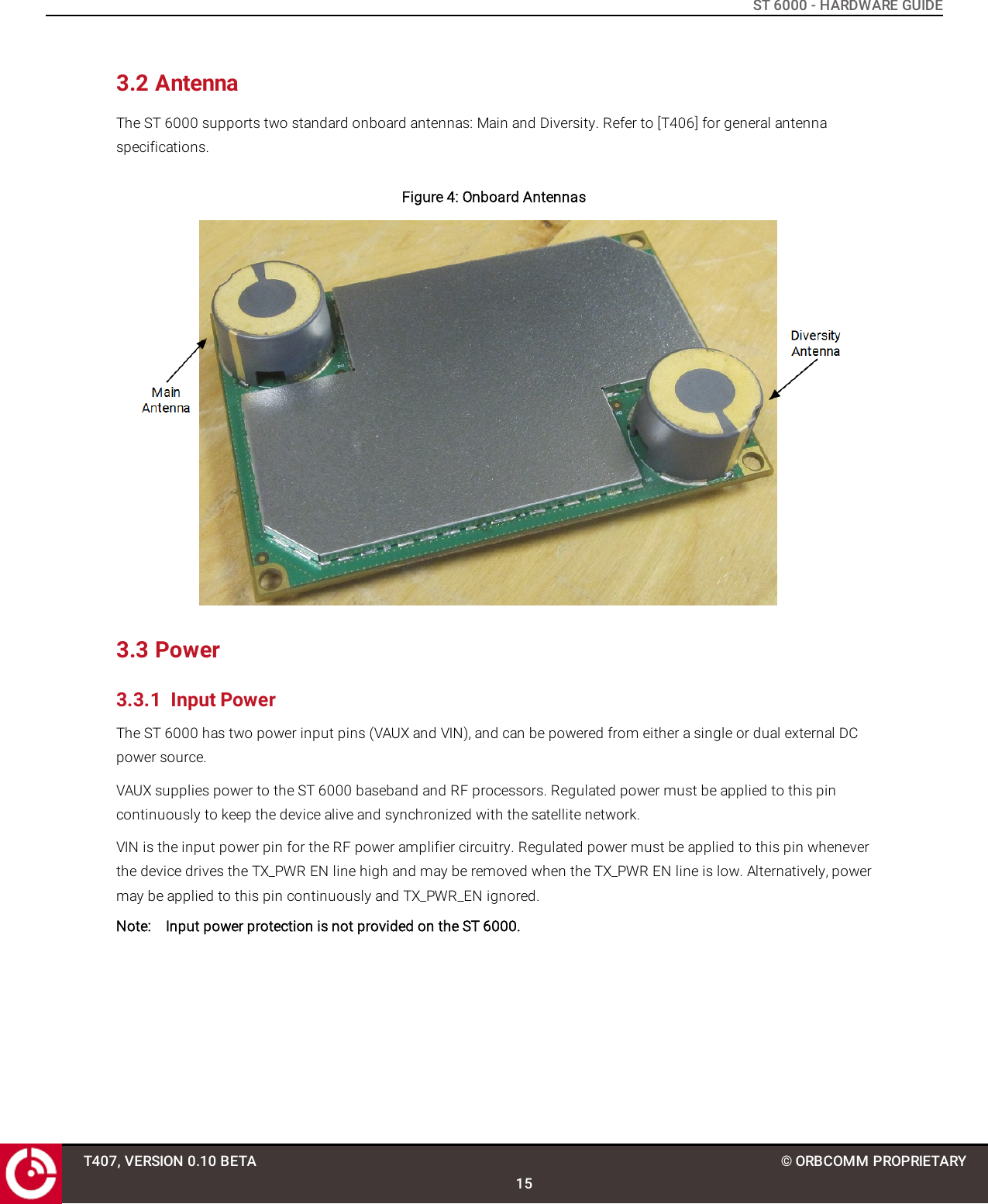 ST 6000 - HARDWARE GUIDE

3.2 Antenna

The ST 6000 supports two standard onboard antennas: Main and Diversity. Refer to [T406] for general antenna specifications.

Figure 4: Onboard Antennas

Main Antenna

Diversity Antenna

3.3 Power

3.3.1 Input Power

The ST 6000 has two power input pins (VAUX and VIN), and can be powered from either a single or dual external DC power source.

VAUX supplies power to the ST 6000 baseband and RF processors. Regulated power must be applied to this pin continuously to keep the device alive and synchronized with the satellite network.

VIN is the input power pin for the RF power amplifier circuitry. Regulated power must be applied to this pin whenever the device drives the TX_PWR EN line high and may be removed when the TX_PWR EN line is low. Alternatively, power may be applied to this pin continuously and TX_PWR_EN ignored.

Note: Input power protection is not provided on the ST 6000.

T407, VERSION 0.10 BETA

© ORBCOMM PROPRIETARY

15