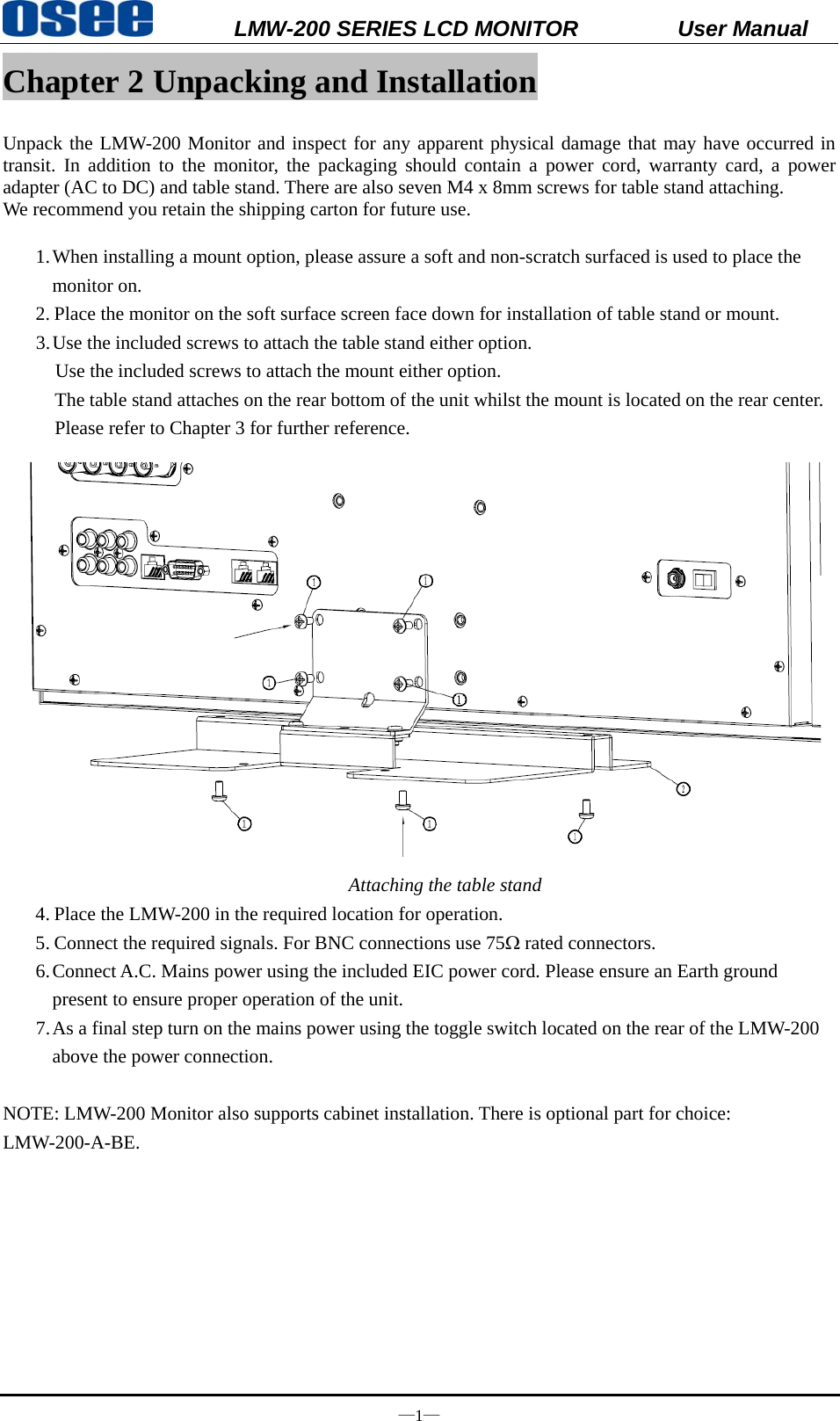 osee LMW-200 SERIES LCD MONITOR User Manual

Chapter 2 Unpacking and Installation

Unpack the LMW-200 Monitor and inspect for any apparent physical damage that may have occurred in transit. In addition to the monitor, the packaging should contain a power cord, warranty card, a power adapter (AC to DC) and table stand. There are also seven M4 x 8mm screws for table stand attaching.
We recommend you retain the shipping carton for future use.

1. When installing a mount option, please assure a soft and non-scratch surfaced is used to place the monitor on.
2. Place the monitor on the soft surface screen face down for installation of table stand or mount.
3. Use the included screws to attach the table stand either option.
Use the included screws to attach the mount either option.
The table stand attaches on the rear bottom of the unit whilst the mount is located on the rear center.
Please refer to Chapter 3 for further reference.

1 1 1 1 1 1 1 1

Attaching the table stand

4. Place the LMW-200 in the required location for operation.
5. Connect the required signals. For BNC connections use 75Ω rated connectors.
6. Connect A.C. Mains power using the included EIC power cord. Please ensure an Earth ground present to ensure proper operation of the unit.
7. As a final step turn on the mains power using the toggle switch located on the rear of the LMW-200 above the power connection.

NOTE: LMW-200 Monitor also supports cabinet installation. There is optional part for choice: LMW-200-A-BE.

—1—