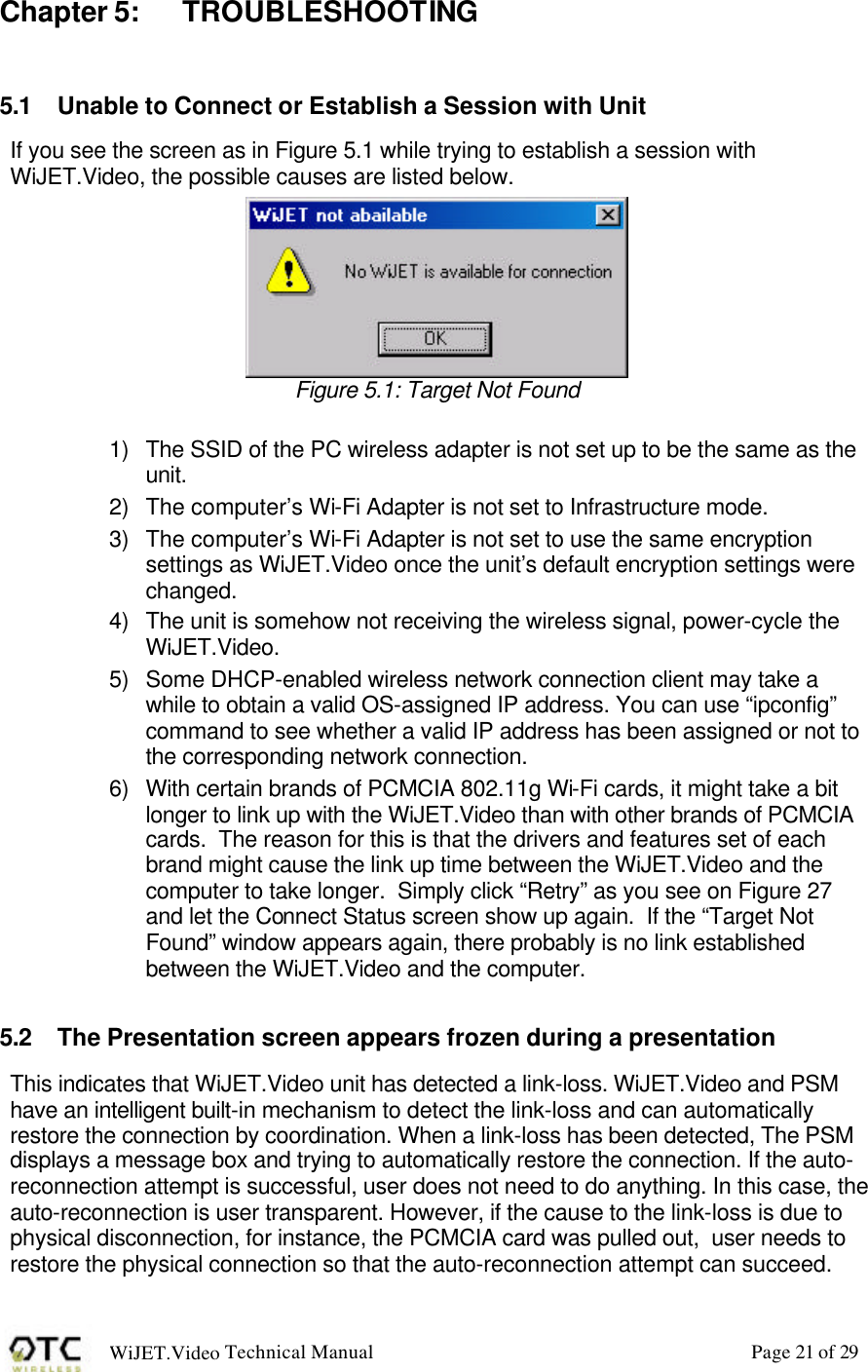 Chapter 5:   TROUBLESHOOTING

5.1  Unable to Connect or Establish a Session with Unit

If you see the screen as in Figure 5.1 while trying to establish a session with WiJET.Video, the possible causes are listed below.

WiJET not abailable

No WiJET is available for connection

OK

Figure 5.1: Target Not Found

1) The SSID of the PC wireless adapter is not set up to be the same as the unit.
2) The computer’s Wi-Fi Adapter is not set to Infrastructure mode.
3) The computer’s Wi-Fi Adapter is not set to use the same encryption settings as WiJET.Video once the unit’s default encryption settings were changed.
4) The unit is somehow not receiving the wireless signal, power-cycle the WiJET.Video.
5) Some DHCP-enabled wireless network connection client may take a while to obtain a valid OS-assigned IP address. You can use “ipconfig” command to see whether a valid IP address has been assigned or not to the corresponding network connection.
6) With certain brands of PCMCIA 802.11g Wi-Fi cards, it might take a bit longer to link up with the WiJET.Video than with other brands of PCMCIA cards. The reason for this is that the drivers and features set of each brand might cause the link up time between the WiJET.Video and the computer to take longer. Simply click “Retry” as you see on Figure 27 and let the Connect Status screen show up again. If the “Target Not Found” window appears again, there probably is no link established between the WiJET.Video and the computer.

5.2  The Presentation screen appears frozen during a presentation

This indicates that WiJET.Video unit has detected a link-loss. WiJET.Video and PSM have an intelligent built-in mechanism to detect the link-loss and can automatically restore the connection by coordination. When a link-loss has been detected, The PSM displays a message box and trying to automatically restore the connection. If the auto-reconnection attempt is successful, user does not need to do anything. In this case, the auto-reconnection is user transparent. However, if the cause to the link-loss is due to physical disconnection, for instance, the PCMCIA card was pulled out, user needs to restore the physical connection so that the auto-reconnection attempt can succeed.

OTC WIRELESS  WiJET.Video Technical Manual  Page 21 of 29