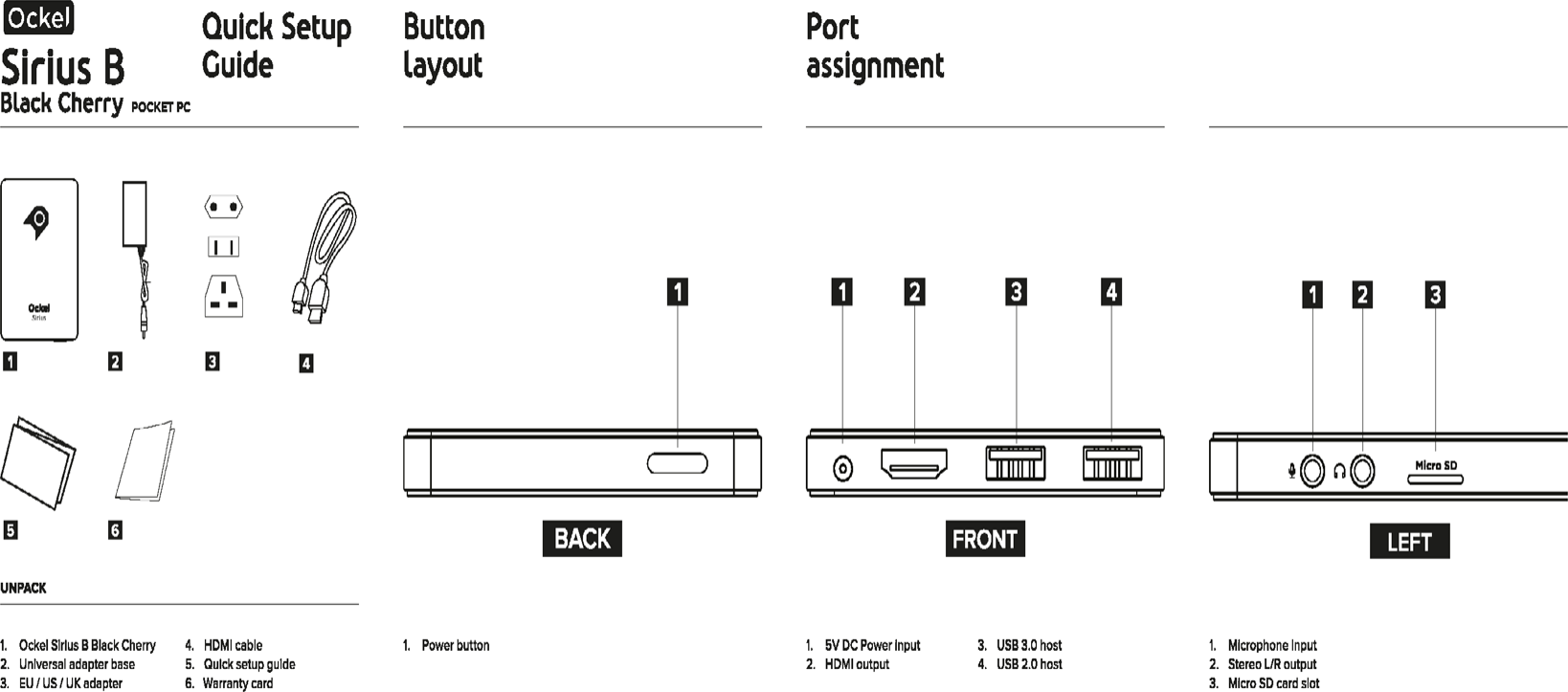 Ockel

Sirius B
Black Cherry POCKET PC

Quick Setup Guide

Ockel
Sirius

1 2 3 4

5 6

UNPACK

1. Ockel Sirius B Black Cherry
2. Universal adapter base
3. EU / US / UK adapter
4. HDMI cable
5. Quick setup guide
6. Warranty card

Button layout

1

BACK

1. Power button

Port assignment

1 2 3 4

FRONT

1. 5V DC Power input
2. HDMI output
3. USB 3.0 host
4. USB 2.0 host

1 2 3

Micro SD

LEFT

1. Microphone input
2. Stereo L/R output
3. Micro SD card slot