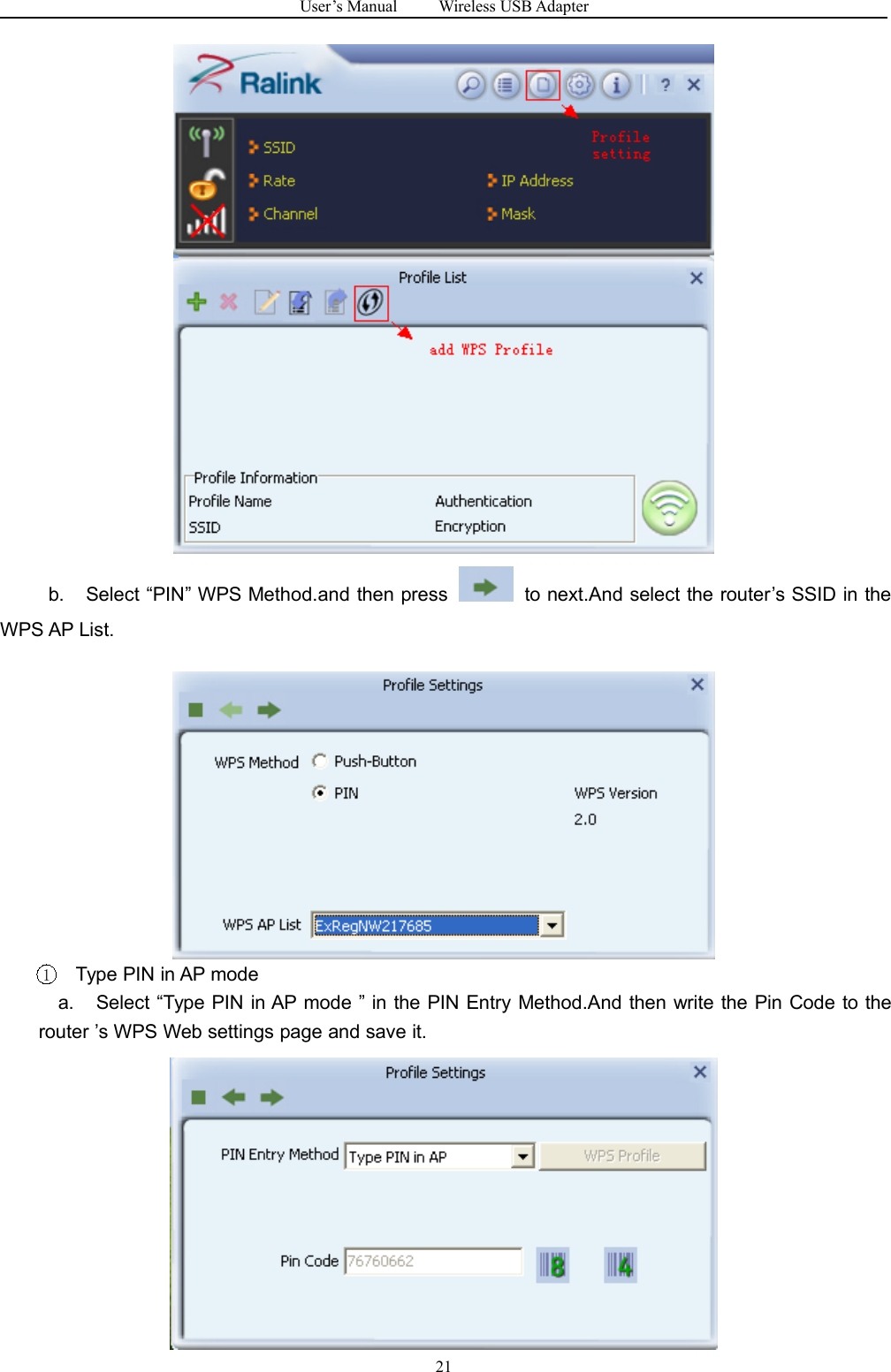 User's Manual Wireless USB Adapter

Ralink

SSID

Rate

Channel

Profile setting

IP Address

Mask

Profile List

add WPS Profile

Profile Information

Profile Name

SSID

Authentication

Encryption

b. Select “PIN” WPS Method.and then press to next.And select the router’s SSID in the WPS AP List.

Profile Settings

WPS Method

Push-Button

PIN

WPS Version

2.0

WPS AP List ExRegNW217685

① Type PIN in AP mode

a. Select “Type PIN in AP mode ” in the PIN Entry Method.And then write the Pin Code to the router ’s WPS Web settings page and save it.

Profile Settings

PIN Entry Method Type PIN in AP WPS Profile

Pin Code 76760662 8 4

21