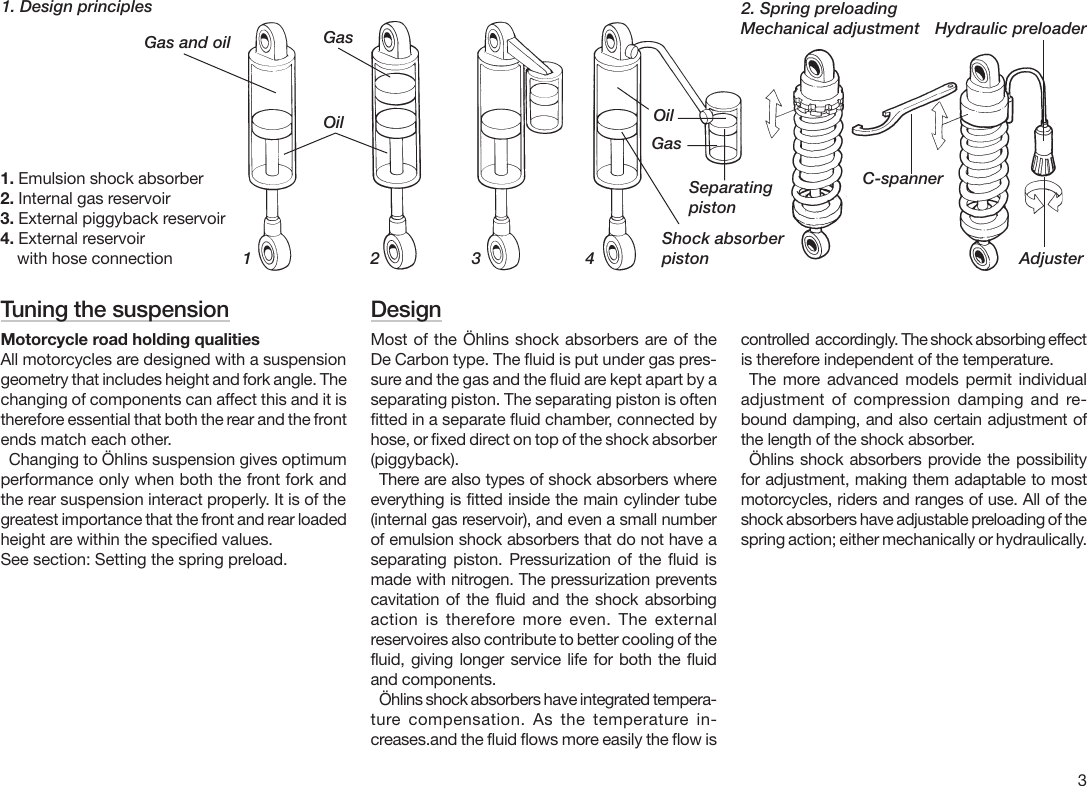 1. Design principles

Gas and oil

Gas

Oil

Oil

Gas

Separating piston

Shock absorber piston

1. Emulsion shock absorber
2. Internal gas reservoir
3. External piggyback reservoir
4. External reservoir with hose connection

1 2 3 4

2. Spring preloading
Mechanical adjustment Hydraulic preloader

C-spanner

Adjuster

Tuning the suspension

Motorcycle road holding qualities
All motorcycles are designed with a suspension geometry that includes height and fork angle. The changing of components can affect this and it is therefore essential that both the rear and the front ends match each other.

Changing to Öhlins suspension gives optimum performance only when both the front fork and the rear suspension interact properly. It is of the greatest importance that the front and rear loaded height are within the specified values.
See section: Setting the spring preload.

Design

Most of the Öhlins shock absorbers are of the De Carbon type. The fluid is put under gas pressure and the gas and the fluid are kept apart by a separating piston. The separating piston is often fitted in a separate fluid chamber, connected by hose, or fixed direct on top of the shock absorber (piggyback).

There are also types of shock absorbers where everything is fitted inside the main cylinder tube (internal gas reservoir), and even a small number of emulsion shock absorbers that do not have a separating piston. Pressurization of the fluid is made with nitrogen. The pressurization prevents cavitation of the fluid and the shock absorbing action is therefore more even. The external reservoires also contribute to better cooling of the fluid, giving longer service life for both the fluid and components.

Öhlins shock absorbers have integrated temperature compensation. As the temperature increases.and the fluid flows more easily the flow is controlled accordingly. The shock absorbing effect is therefore independent of the temperature.

The more advanced models permit individual adjustment of compression damping and rebound damping, and also certain adjustment of the length of the shock absorber.

Öhlins shock absorbers provide the possibility for adjustment, making them adaptable to most motorcycles, riders and ranges of use. All of the shock absorbers have adjustable preloading of the spring action; either mechanically or hydraulically.

3