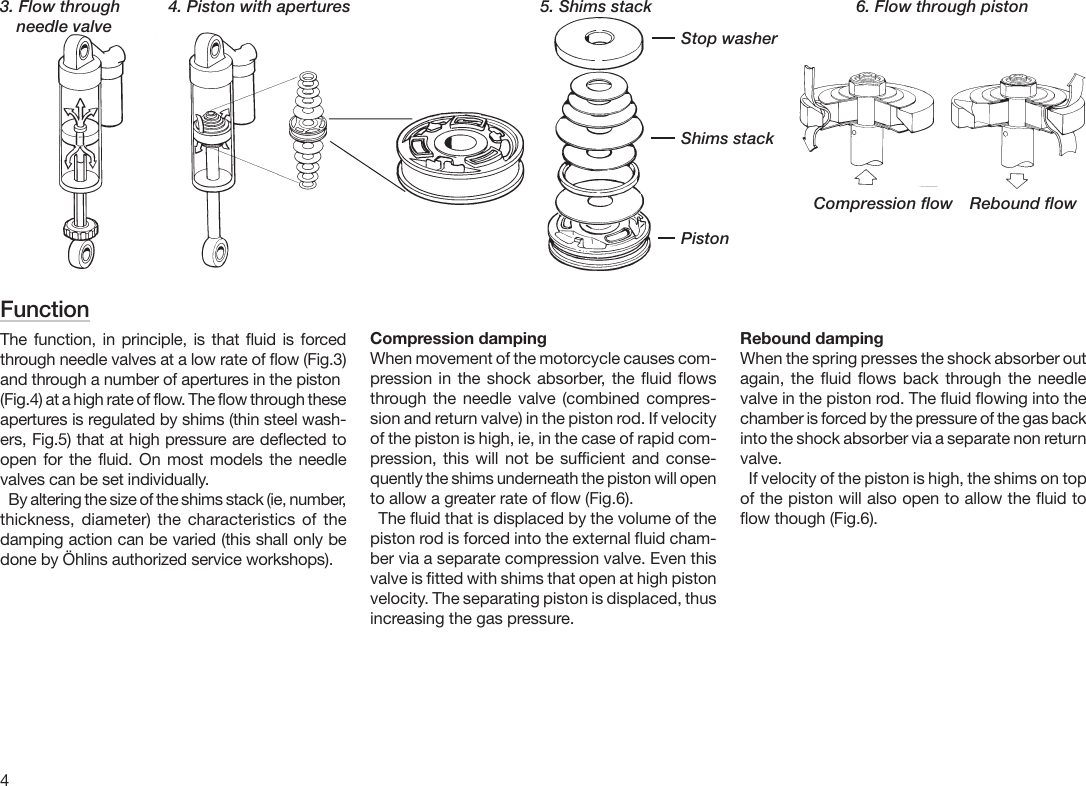 3. Flow through needle valve

4. Piston with apertures

5. Shims stack

Stop washer

Shims stack

Piston

6. Flow through piston

Compression flow

Rebound flow

Function

The function, in principle, is that fluid is forced through needle valves at a low rate of flow (Fig.3) and through a number of apertures in the piston (Fig.4) at a high rate of flow. The flow through these apertures is regulated by shims (thin steel washers, Fig.5) that at high pressure are deflected to open for the fluid. On most models the needle valves can be set individually.

By altering the size of the shims stack (ie, number, thickness, diameter) the characteristics of the damping action can be varied (this shall only be done by Öhlins authorized service workshops).

Compression damping
When movement of the motorcycle causes compression in the shock absorber, the fluid flows through the needle valve (combined compression and return valve) in the piston rod. If velocity of the piston is high, ie, in the case of rapid compression, this will not be sufficient and consequently the shims underneath the piston will open to allow a greater rate of flow (Fig.6).

The fluid that is displaced by the volume of the piston rod is forced into the external fluid chamber via a separate compression valve. Even this valve is fitted with shims that open at high piston velocity. The separating piston is displaced, thus increasing the gas pressure.

Rebound damping
When the spring presses the shock absorber out again, the fluid flows back through the needle valve in the piston rod. The fluid flowing into the chamber is forced by the pressure of the gas back into the shock absorber via a separate non return valve.

If velocity of the piston is high, the shims on top of the piston will also open to allow the fluid to flow though (Fig.6).

4