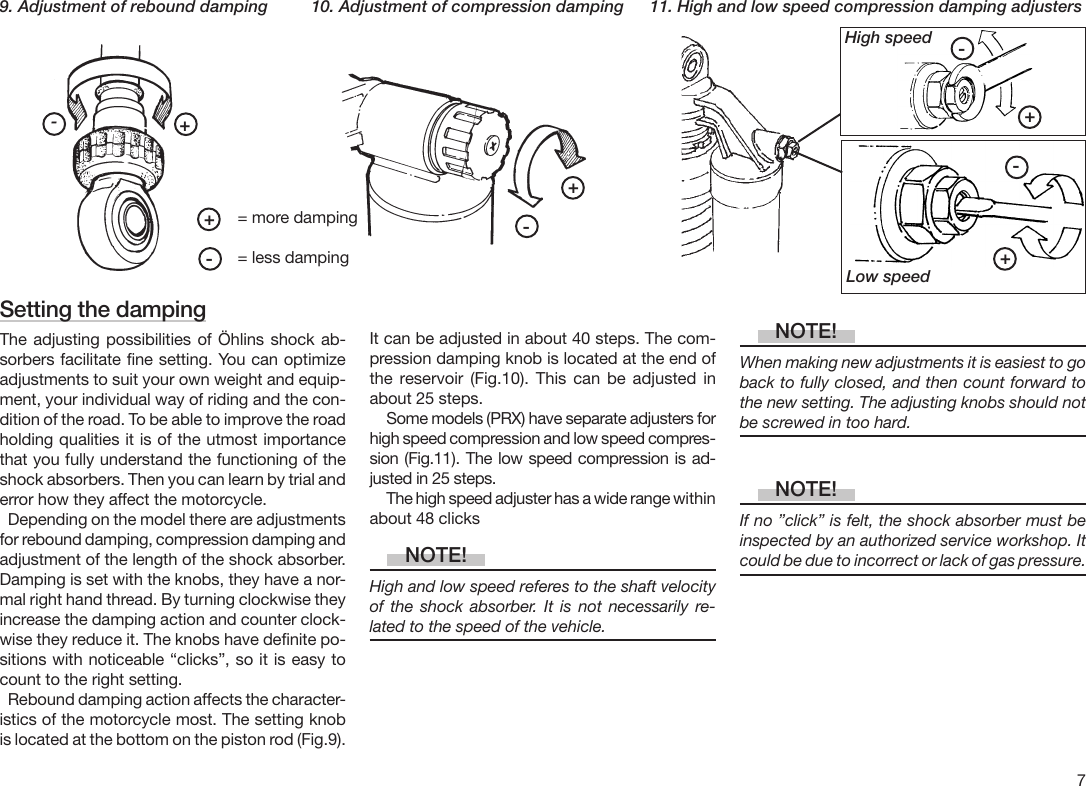 9. Adjustment of rebound damping

10. Adjustment of compression damping

11. High and low speed compression damping adjusters

- +

+ = more damping

- = less damping

+ -

High speed

- +

- +

Low speed

Setting the damping

The adjusting possibilities of Öhlins shock absorbers facilitate fine setting. You can optimize adjustments to suit your own weight and equipment, your individual way of riding and the condition of the road. To be able to improve the road holding qualities it is of the utmost importance that you fully understand the functioning of the shock absorbers. Then you can learn by trial and error how they affect the motorcycle.

Depending on the model there are adjustments for rebound damping, compression damping and adjustment of the length of the shock absorber. Damping is set with the knobs, they have a normal right hand thread. By turning clockwise they increase the damping action and counter clockwise they reduce it. The knobs have definite positions with noticeable “clicks”, so it is easy to count to the right setting.

Rebound damping action affects the characteristics of the motorcycle most. The setting knob is located at the bottom on the piston rod (Fig.9).

It can be adjusted in about 40 steps. The compression damping knob is located at the end of the reservoir (Fig.10). This can be adjusted in about 25 steps.

Some models (PRX) have separate adjusters for high speed compression and low speed compression (Fig.11). The low speed compression is adjusted in 25 steps.

The high speed adjuster has a wide range within about 48 clicks

NOTE!

High and low speed referes to the shaft velocity of the shock absorber. It is not necessarily related to the speed of the vehicle.

NOTE!

When making new adjustments it is easiest to go back to fully closed, and then count forward to the new setting. The adjusting knobs should not be screwed in too hard.

NOTE!

If no ”click” is felt, the shock absorber must be inspected by an authorized service workshop. It could be due to incorrect or lack of gas pressure.

7