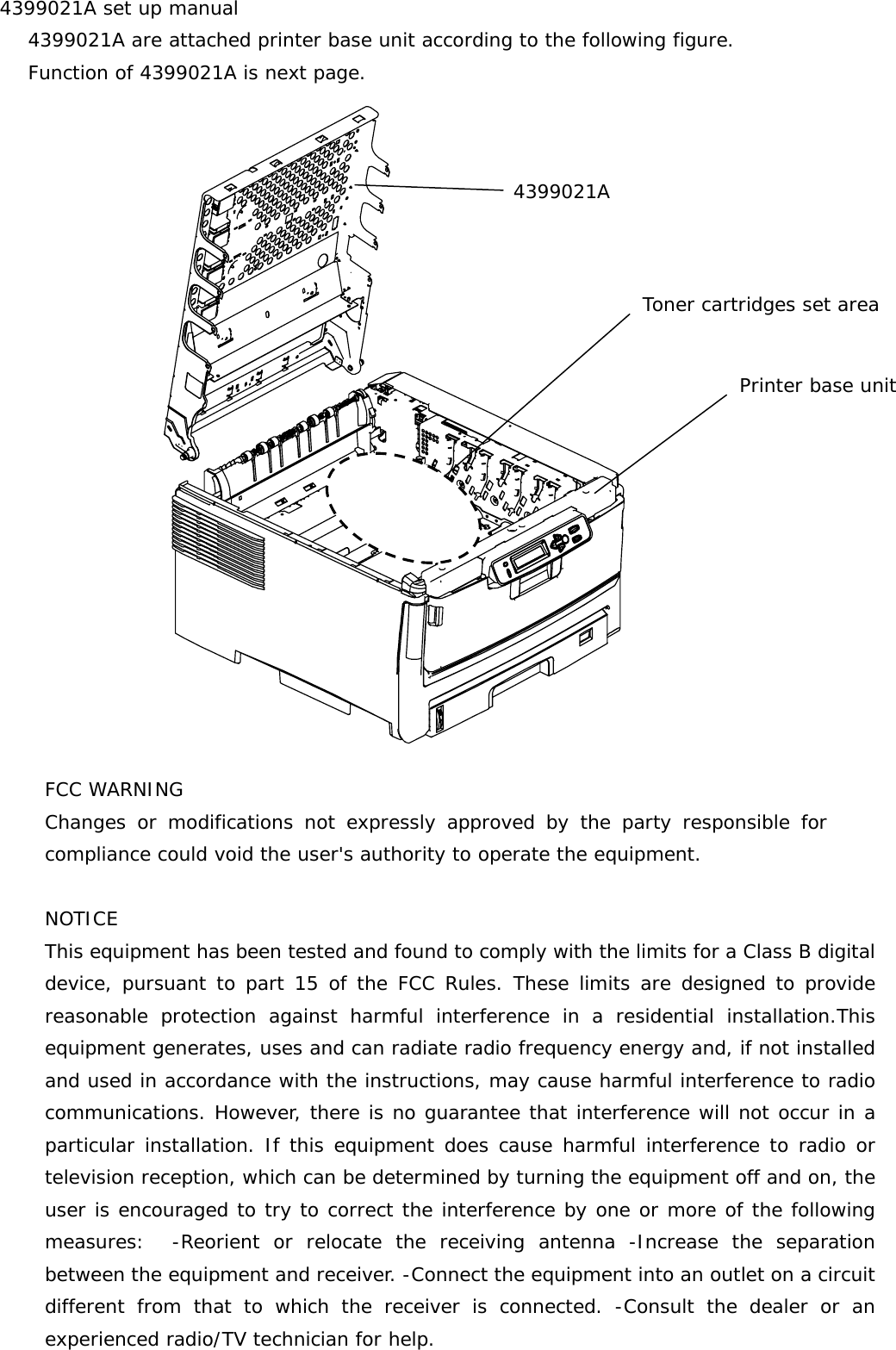 4399021A set up manual

4399021A are attached printer base unit according to the following figure.

Function of 4399021A is next page.

4399021A

Toner cartridges set area

Printer base unit

FCC WARNING

Changes or modifications not expressly approved by the party responsible for compliance could void the user's authority to operate the equipment.

NOTICE

This equipment has been tested and found to comply with the limits for a Class B digital device, pursuant to part 15 of the FCC Rules. These limits are designed to provide reasonable protection against harmful interference in a residential installation.This equipment generates, uses and can radiate radio frequency energy and, if not installed and used in accordance with the instructions, may cause harmful interference to radio communications. However, there is no guarantee that interference will not occur in a particular installation. If this equipment does cause harmful interference to radio or television reception, which can be determined by turning the equipment off and on, the user is encouraged to try to correct the interference by one or more of the following measures: -Reorient or relocate the receiving antenna -Increase the separation between the equipment and receiver. -Connect the equipment into an outlet on a circuit different from that to which the receiver is connected. -Consult the dealer or an experienced radio/TV technician for help.