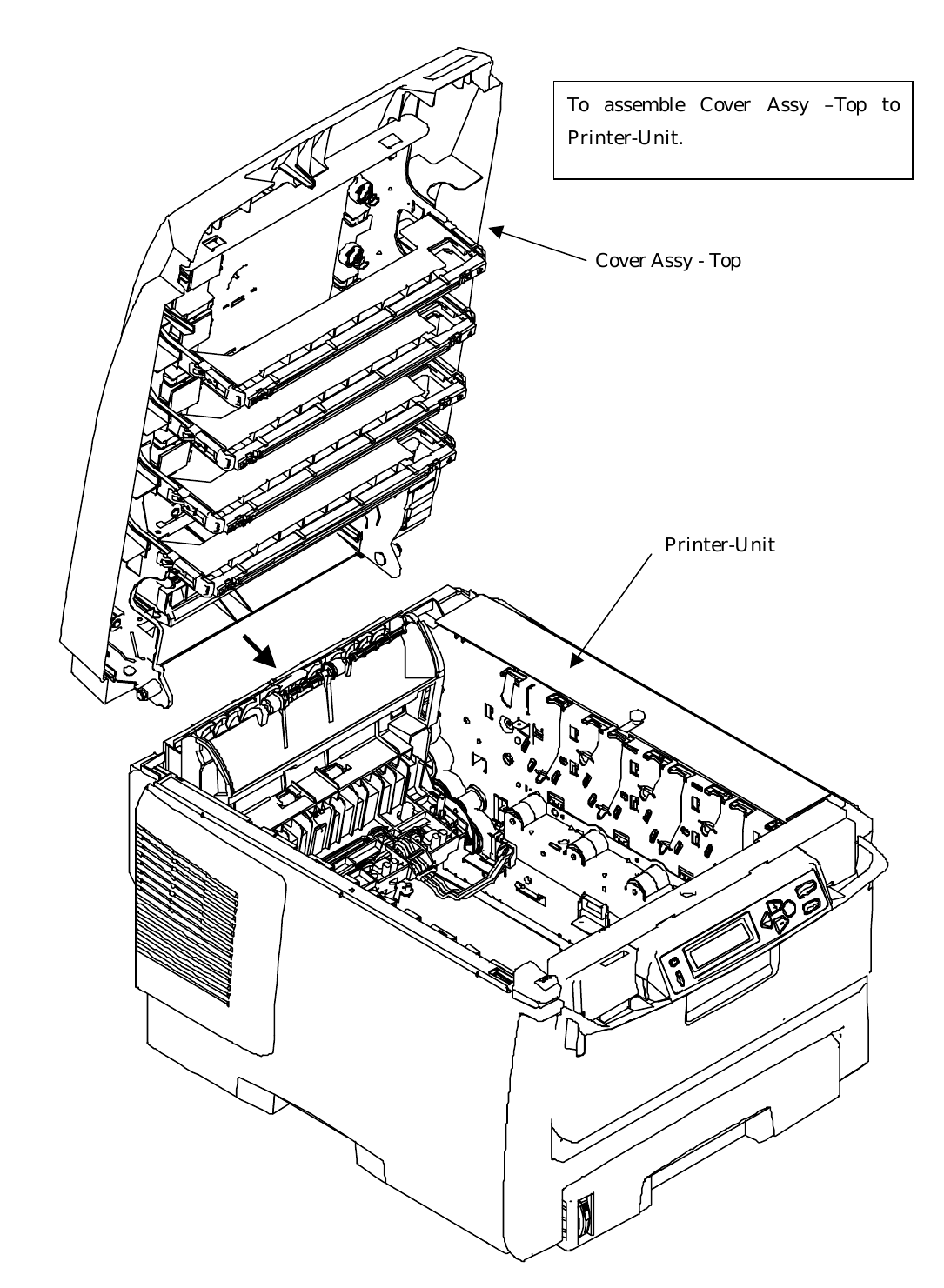 To assemble Cover Assy –Top to Printer-Unit.

Cover Assy - Top

Printer-Unit