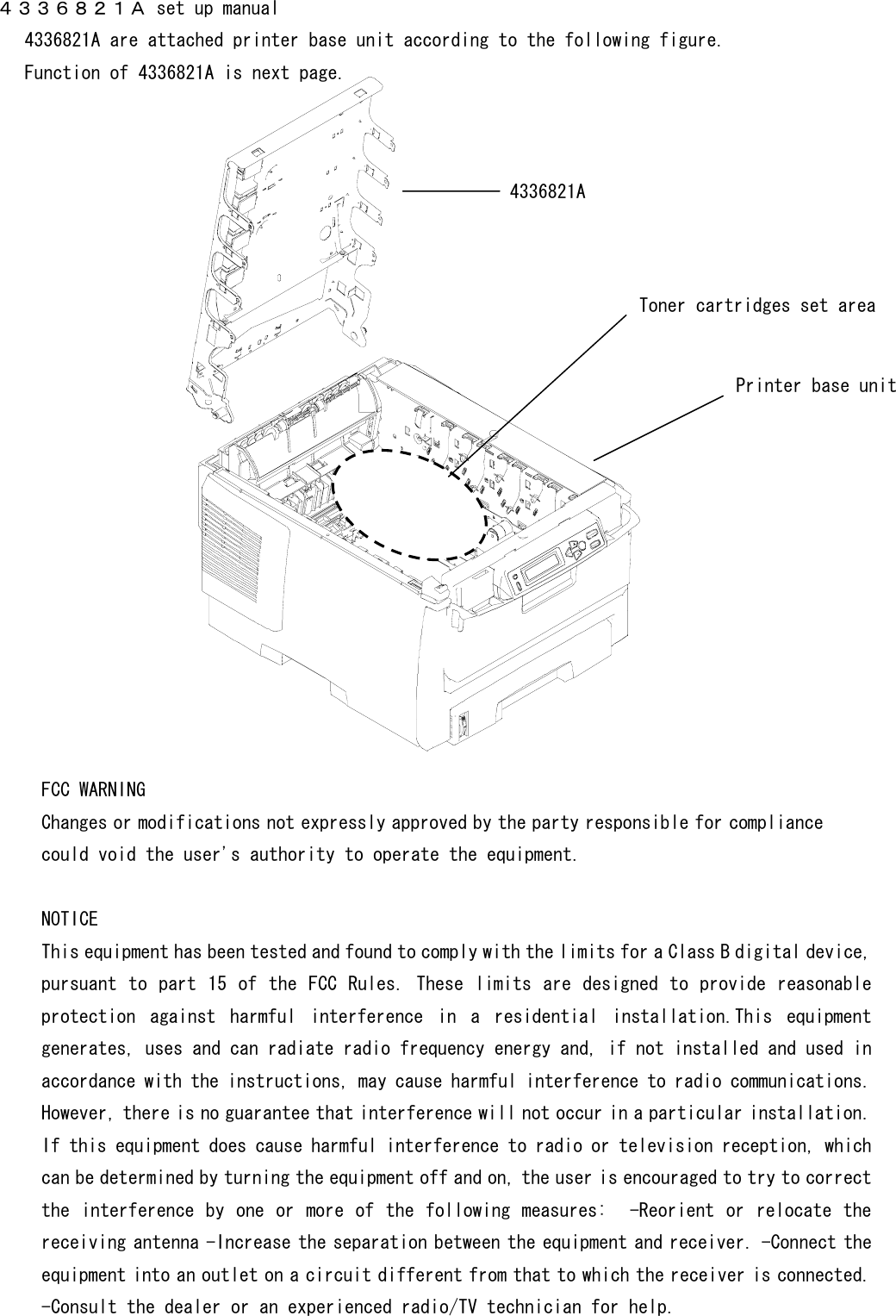 ４３３６８２１Ａ set up manual

4336821A are attached printer base unit according to the following figure.
Function of 4336821A is next page.

4336821A

Toner cartridges set area

Printer base unit

FCC WARNING
Changes or modifications not expressly approved by the party responsible for compliance could void the user's authority to operate the equipment.

NOTICE
This equipment has been tested and found to comply with the limits for a Class B digital device, pursuant to part 15 of the FCC Rules. These limits are designed to provide reasonable protection against harmful interference in a residential installation.This equipment generates, uses and can radiate radio frequency energy and, if not installed and used in accordance with the instructions, may cause harmful interference to radio communications. However, there is no guarantee that interference will not occur in a particular installation. If this equipment does cause harmful interference to radio or television reception, which can be determined by turning the equipment off and on, the user is encouraged to try to correct the interference by one or more of the following measures: -Reorient or relocate the receiving antenna -Increase the separation between the equipment and receiver. -Connect the equipment into an outlet on a circuit different from that to which the receiver is connected. -Consult the dealer or an experienced radio/TV technician for help.