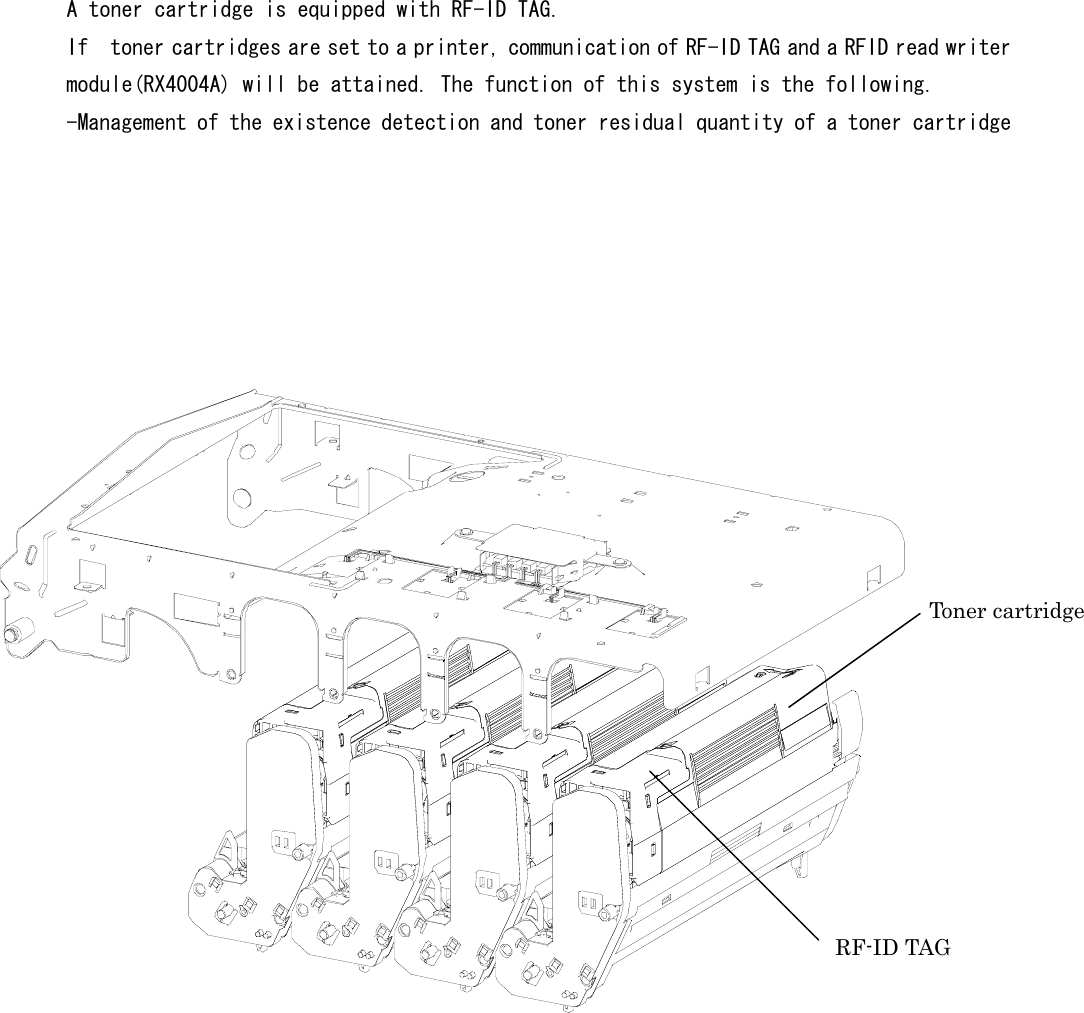 A toner cartridge is equipped with RF-ID TAG.

If toner cartridges are set to a printer, communication of RF-ID TAG and a RFID read writer module(RX4004A) will be attained. The function of this system is the following.

-Management of the existence detection and toner residual quantity of a toner cartridge

Toner cartridge

RF-ID TAG