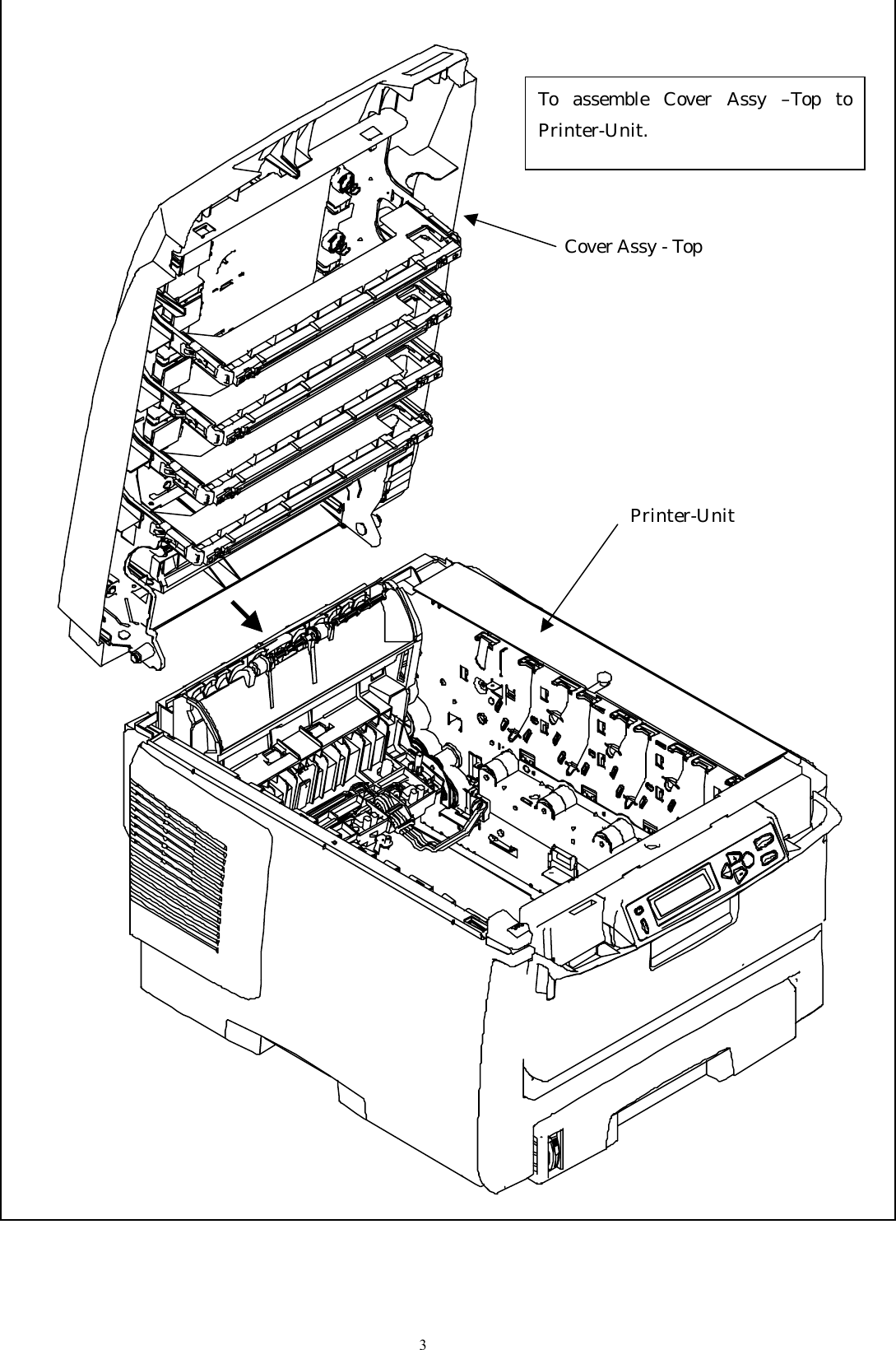 To assemble Cover Assy –Top to Printer-Unit.

Cover Assy - Top

Printer-Unit

3