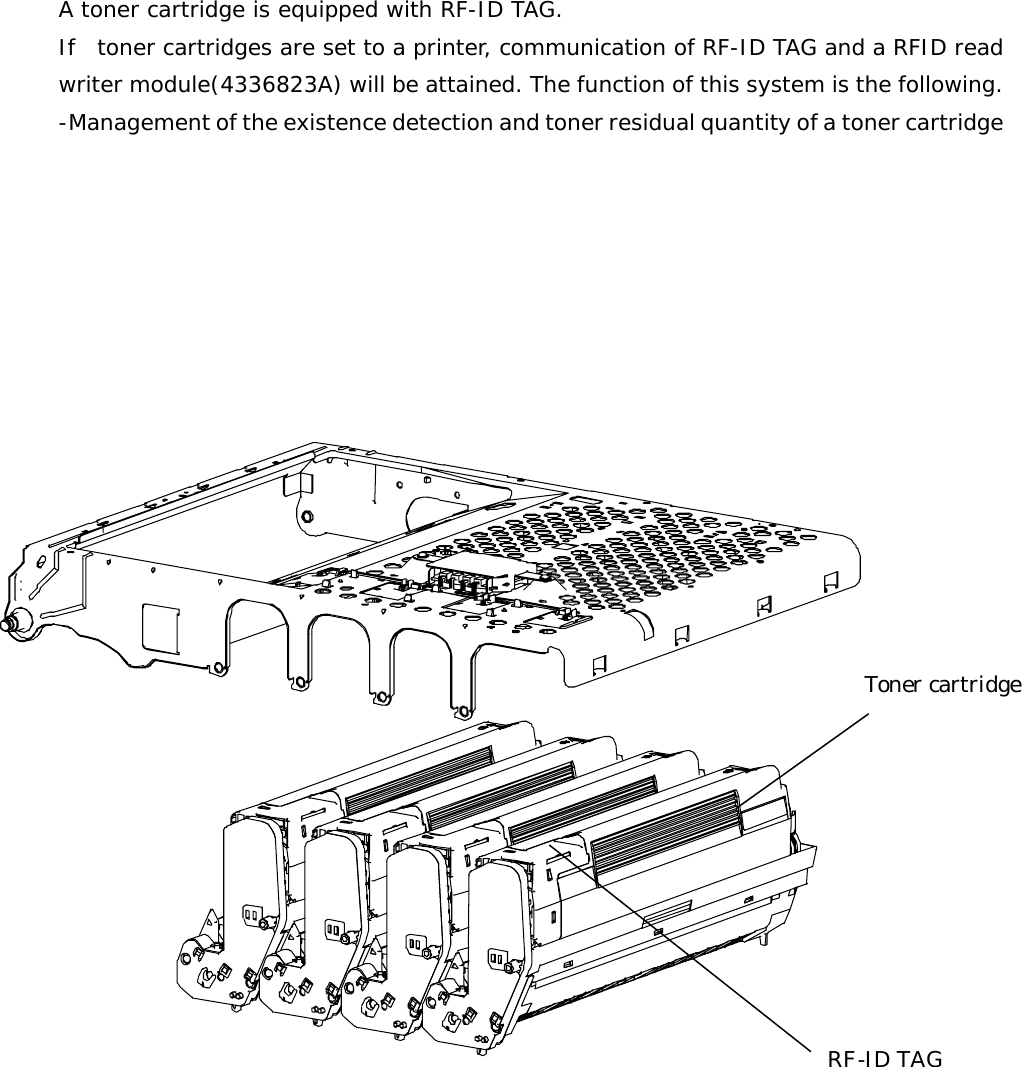 A toner cartridge is equipped with RF-ID TAG.
If  toner cartridges are set to a printer, communication of RF-ID TAG and a RFID read writer module(4336823A) will be attained. The function of this system is the following.
-Management of the existence detection and toner residual quantity of a toner cartridge

Toner cartridge

RF-ID TAG