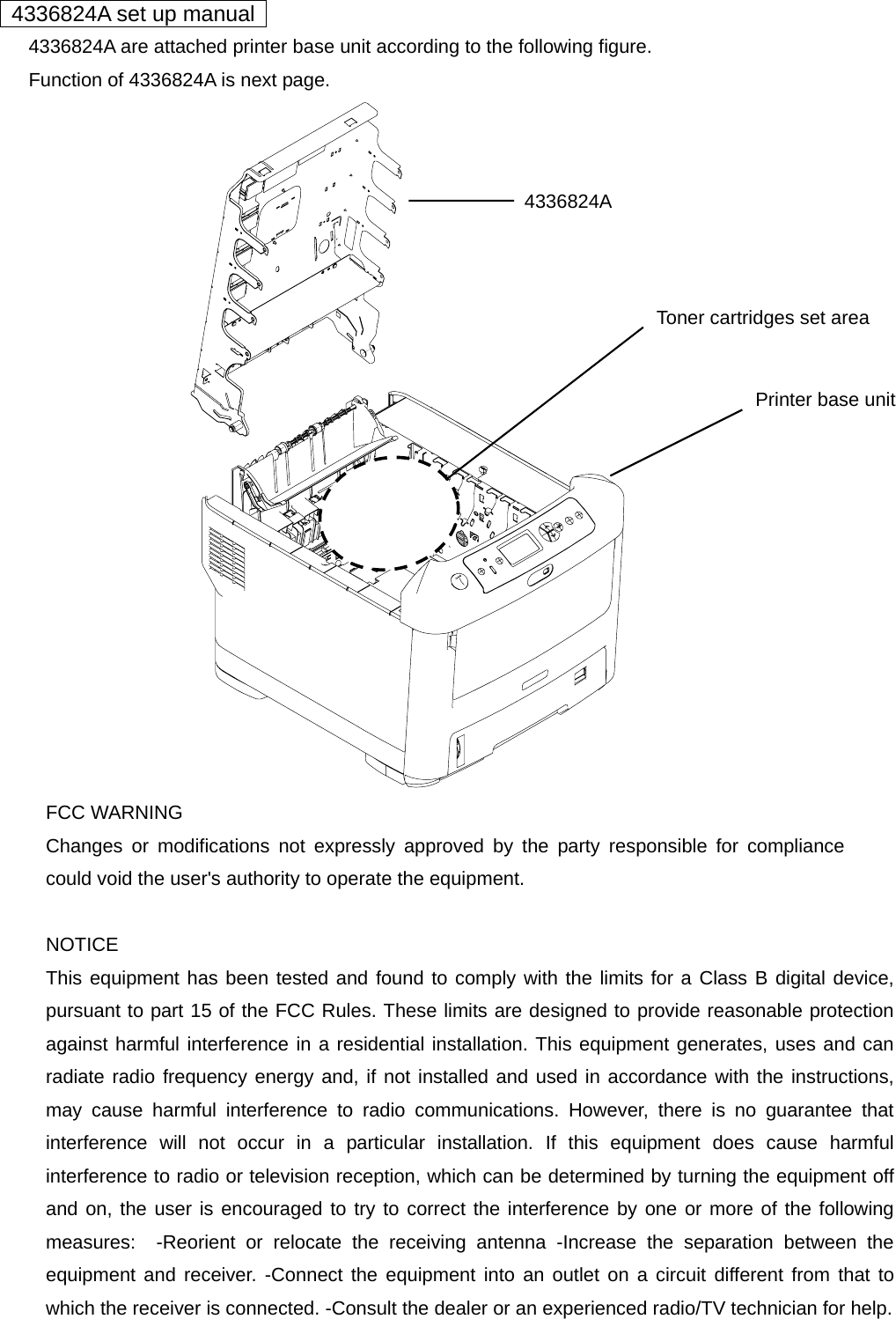 4336824A set up manual

4336824A are attached printer base unit according to the following figure.

Function of 4336824A is next page.

4336824A

Toner cartridges set area

Printer base unit

FCC WARNING

Changes or modifications not expressly approved by the party responsible for compliance could void the user's authority to operate the equipment.

NOTICE

This equipment has been tested and found to comply with the limits for a Class B digital device, pursuant to part 15 of the FCC Rules. These limits are designed to provide reasonable protection against harmful interference in a residential installation. This equipment generates, uses and can radiate radio frequency energy and, if not installed and used in accordance with the instructions, may cause harmful interference to radio communications. However, there is no guarantee that interference will not occur in a particular installation. If this equipment does cause harmful interference to radio or television reception, which can be determined by turning the equipment off and on, the user is encouraged to try to correct the interference by one or more of the following measures: -Reorient or relocate the receiving antenna -Increase the separation between the equipment and receiver. -Connect the equipment into an outlet on a circuit different from that to which the receiver is connected. -Consult the dealer or an experienced radio/TV technician for help.