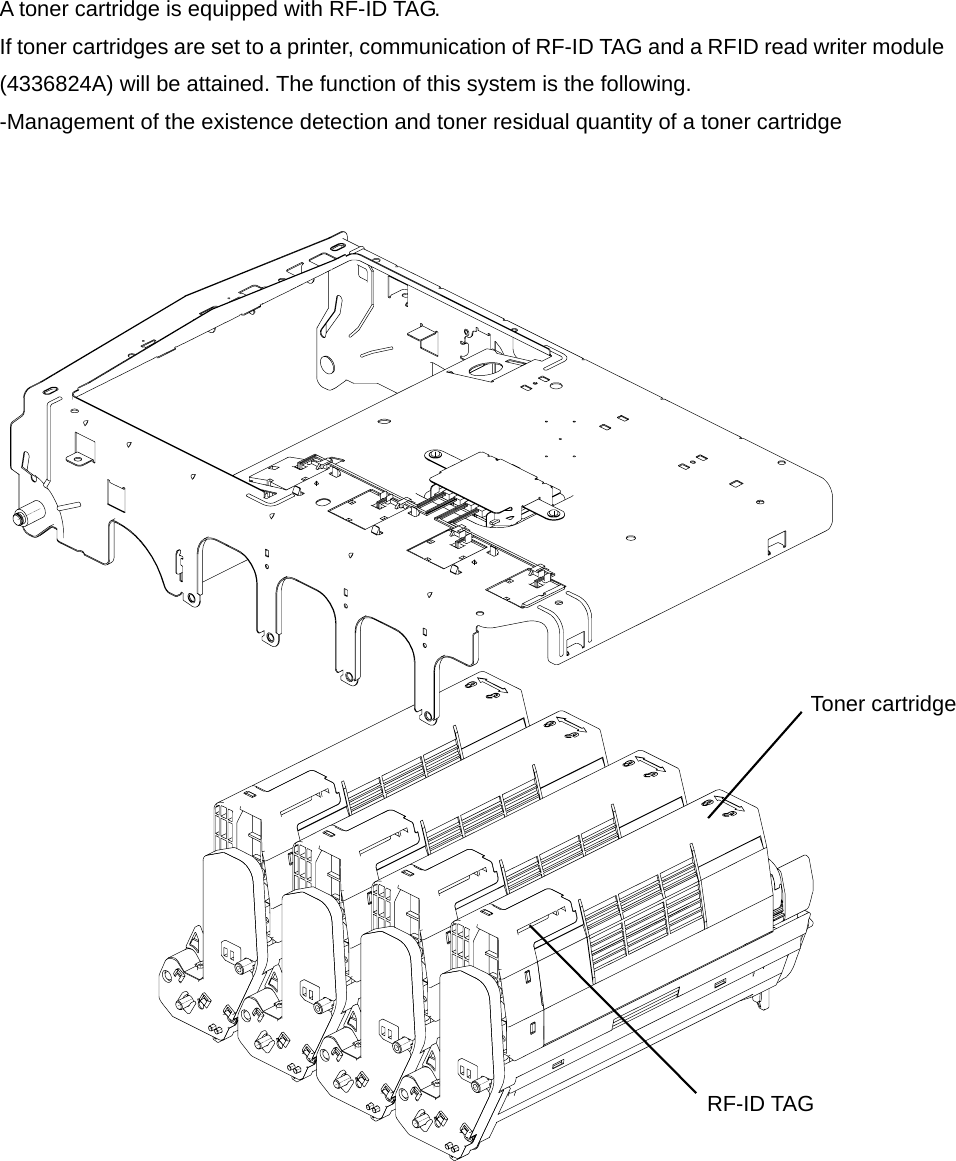 A toner cartridge is equipped with RF-ID TAG.
If toner cartridges are set to a printer, communication of RF-ID TAG and a RFID read writer module (4336824A) will be attained. The function of this system is the following.
-Management of the existence detection and toner residual quantity of a toner cartridge

Toner cartridge

RF-ID TAG