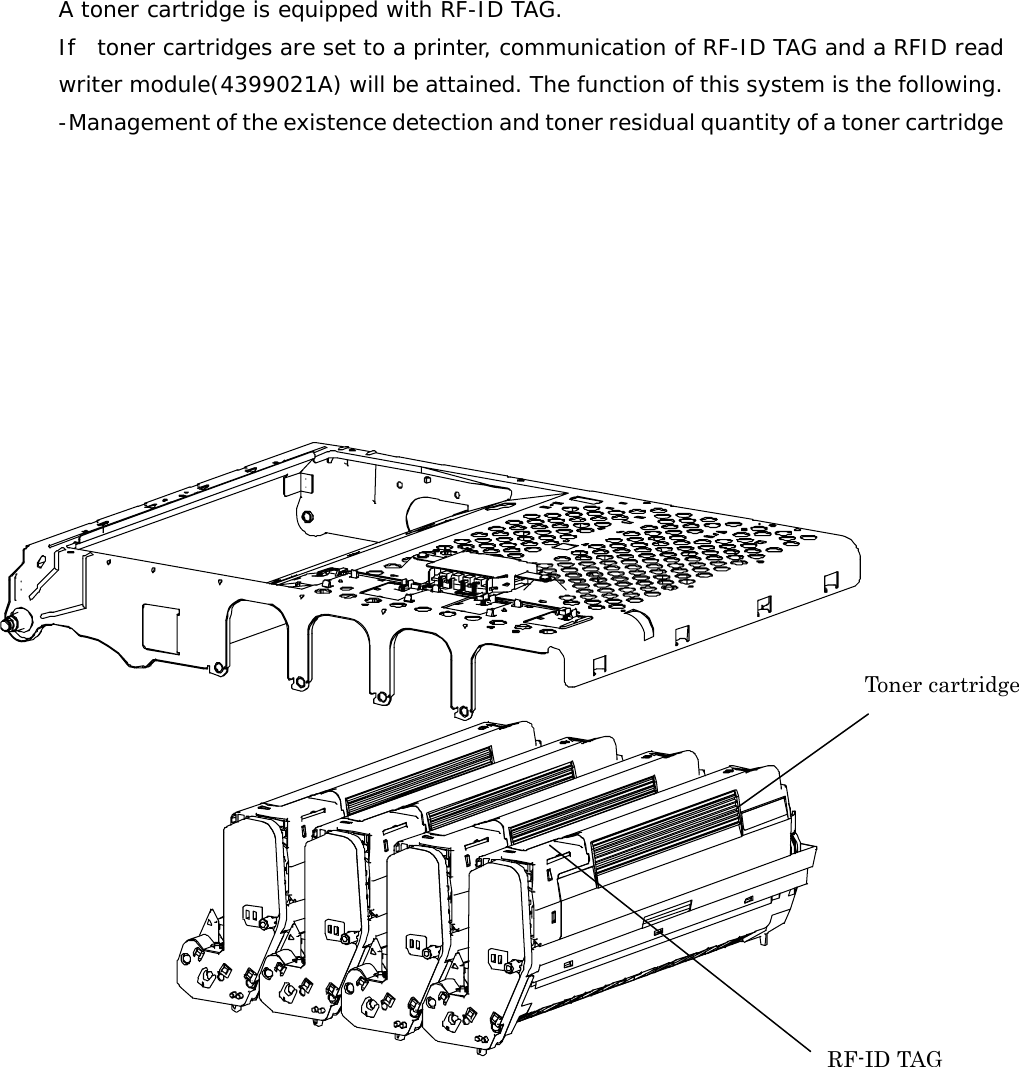 A toner cartridge is equipped with RF-ID TAG.

If toner cartridges are set to a printer, communication of RF-ID TAG and a RFID read writer module(4399021A) will be attained. The function of this system is the following.

-Management of the existence detection and toner residual quantity of a toner cartridge

Toner cartridge

RF-ID TAG