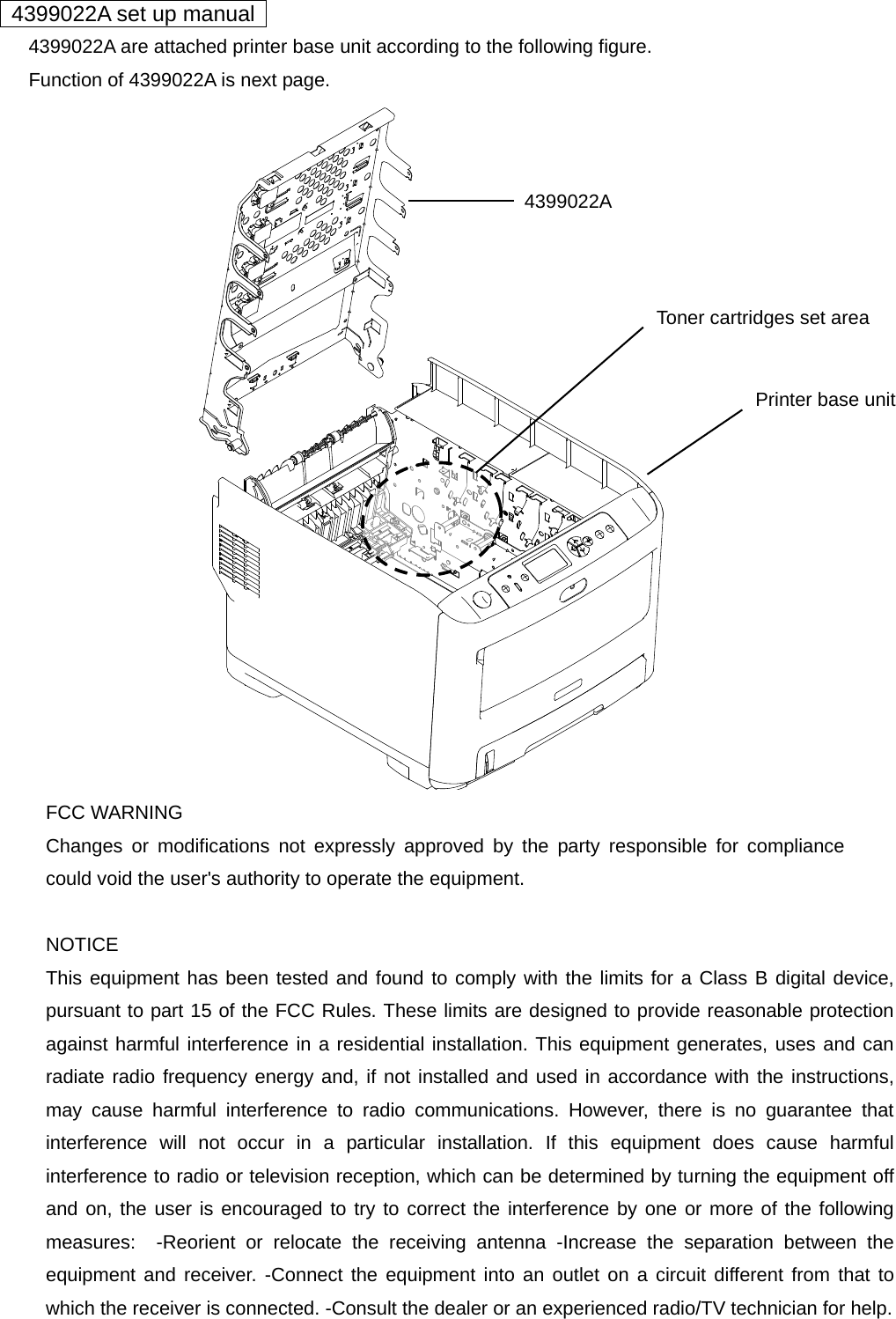 4399022A set up manual

4399022A are attached printer base unit according to the following figure.
Function of 4399022A is next page.

4399022A

Toner cartridges set area

Printer base unit

FCC WARNING
Changes or modifications not expressly approved by the party responsible for compliance could void the user's authority to operate the equipment.

NOTICE
This equipment has been tested and found to comply with the limits for a Class B digital device, pursuant to part 15 of the FCC Rules. These limits are designed to provide reasonable protection against harmful interference in a residential installation. This equipment generates, uses and can radiate radio frequency energy and, if not installed and used in accordance with the instructions, may cause harmful interference to radio communications. However, there is no guarantee that interference will not occur in a particular installation. If this equipment does cause harmful interference to radio or television reception, which can be determined by turning the equipment off and on, the user is encouraged to try to correct the interference by one or more of the following measures: -Reorient or relocate the receiving antenna -Increase the separation between the equipment and receiver. -Connect the equipment into an outlet on a circuit different from that to which the receiver is connected. -Consult the dealer or an experienced radio/TV technician for help.