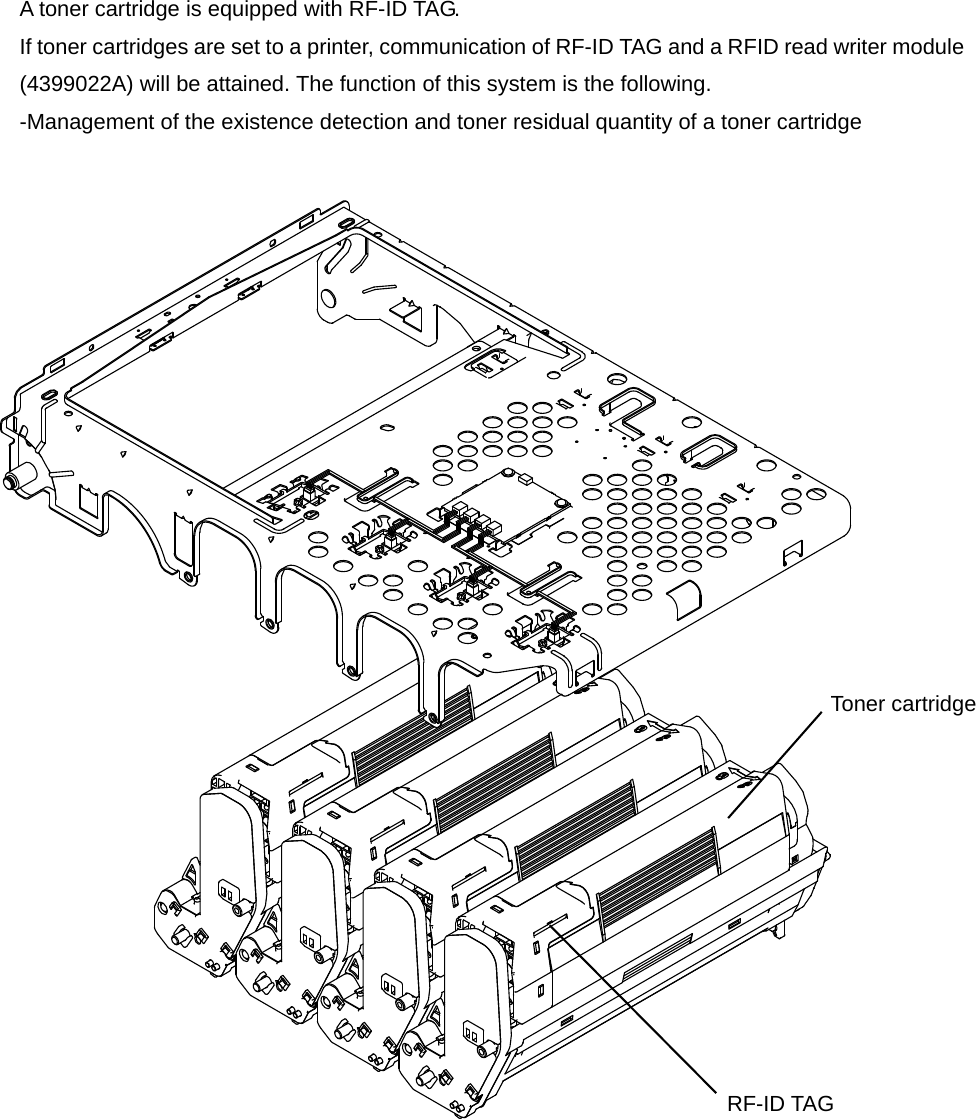 A toner cartridge is equipped with RF-ID TAG.

If toner cartridges are set to a printer, communication of RF-ID TAG and a RFID read writer module (4399022A) will be attained. The function of this system is the following.

-Management of the existence detection and toner residual quantity of a toner cartridge

Toner cartridge

RF-ID TAG