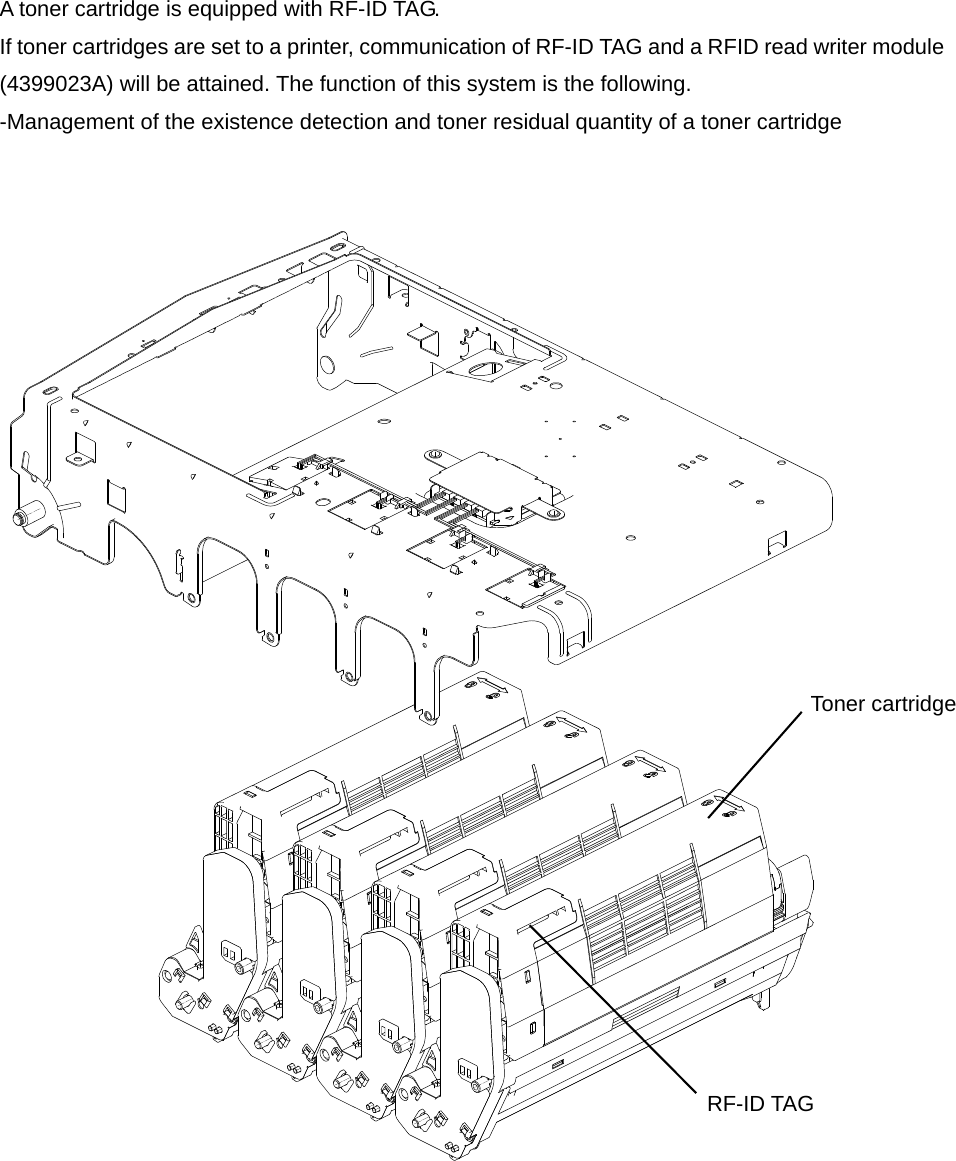 A toner cartridge is equipped with RF-ID TAG.
If toner cartridges are set to a printer, communication of RF-ID TAG and a RFID read writer module (4399023A) will be attained. The function of this system is the following.
-Management of the existence detection and toner residual quantity of a toner cartridge

Toner cartridge

RF-ID TAG