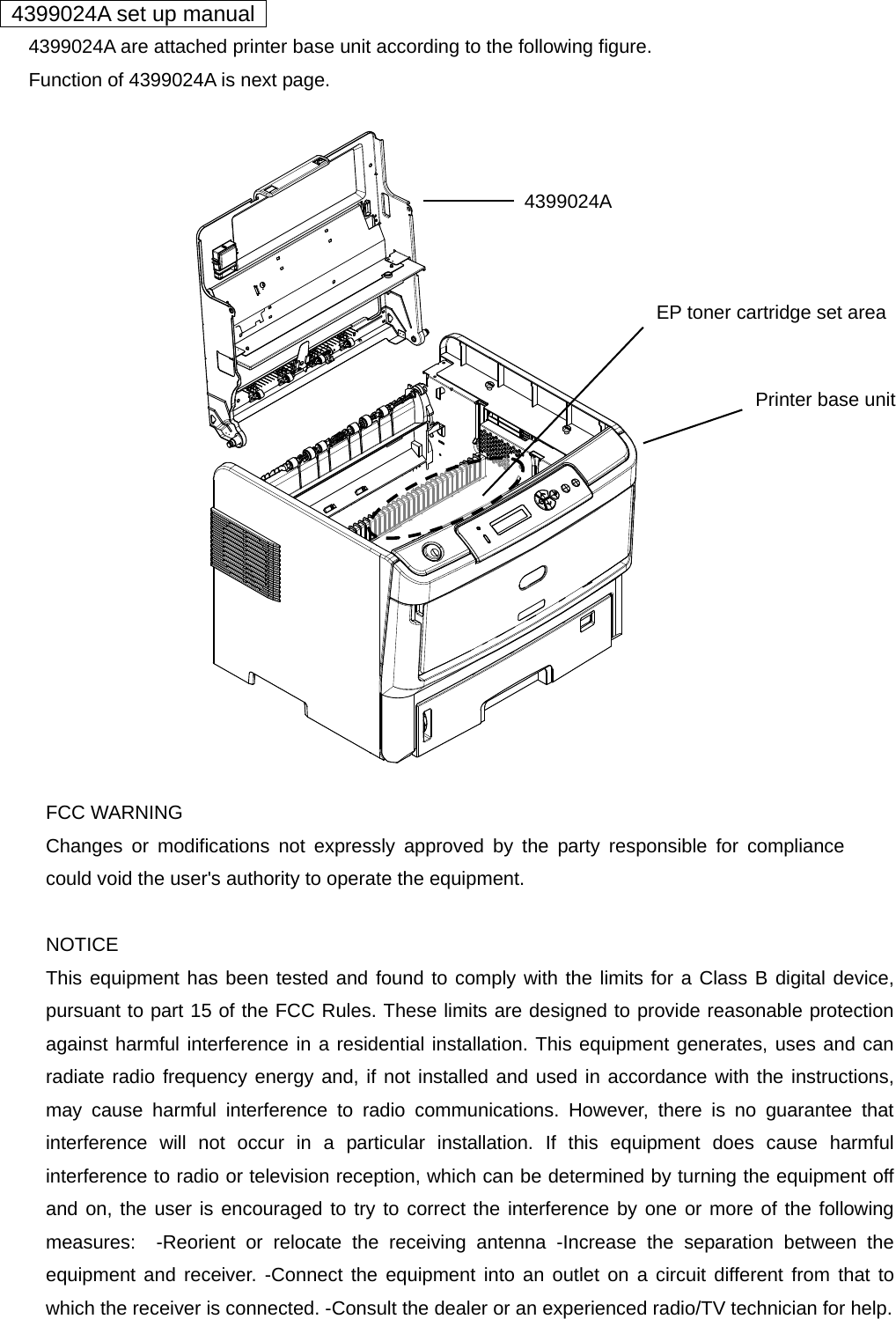 4399024A set up manual

4399024A are attached printer base unit according to the following figure.

Function of 4399024A is next page.

4399024A

EP toner cartridge set area

Printer base unit

FCC WARNING

Changes or modifications not expressly approved by the party responsible for compliance could void the user's authority to operate the equipment.

NOTICE

This equipment has been tested and found to comply with the limits for a Class B digital device, pursuant to part 15 of the FCC Rules. These limits are designed to provide reasonable protection against harmful interference in a residential installation. This equipment generates, uses and can radiate radio frequency energy and, if not installed and used in accordance with the instructions, may cause harmful interference to radio communications. However, there is no guarantee that interference will not occur in a particular installation. If this equipment does cause harmful interference to radio or television reception, which can be determined by turning the equipment off and on, the user is encouraged to try to correct the interference by one or more of the following measures: -Reorient or relocate the receiving antenna -Increase the separation between the equipment and receiver. -Connect the equipment into an outlet on a circuit different from that to which the receiver is connected. -Consult the dealer or an experienced radio/TV technician for help.