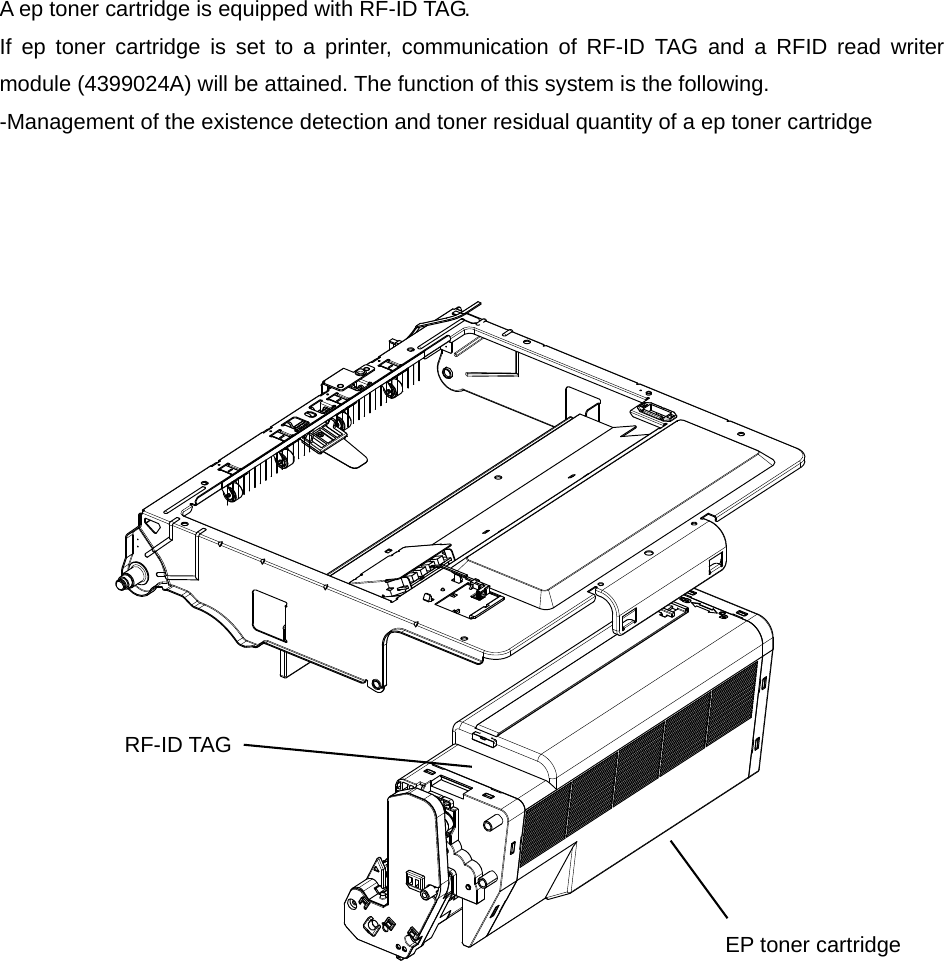 A ep toner cartridge is equipped with RF-ID TAG.
If ep toner cartridge is set to a printer, communication of RF-ID TAG and a RFID read writer module (4399024A) will be attained. The function of this system is the following.
-Management of the existence detection and toner residual quantity of a ep toner cartridge

RF-ID TAG

EP toner cartridge