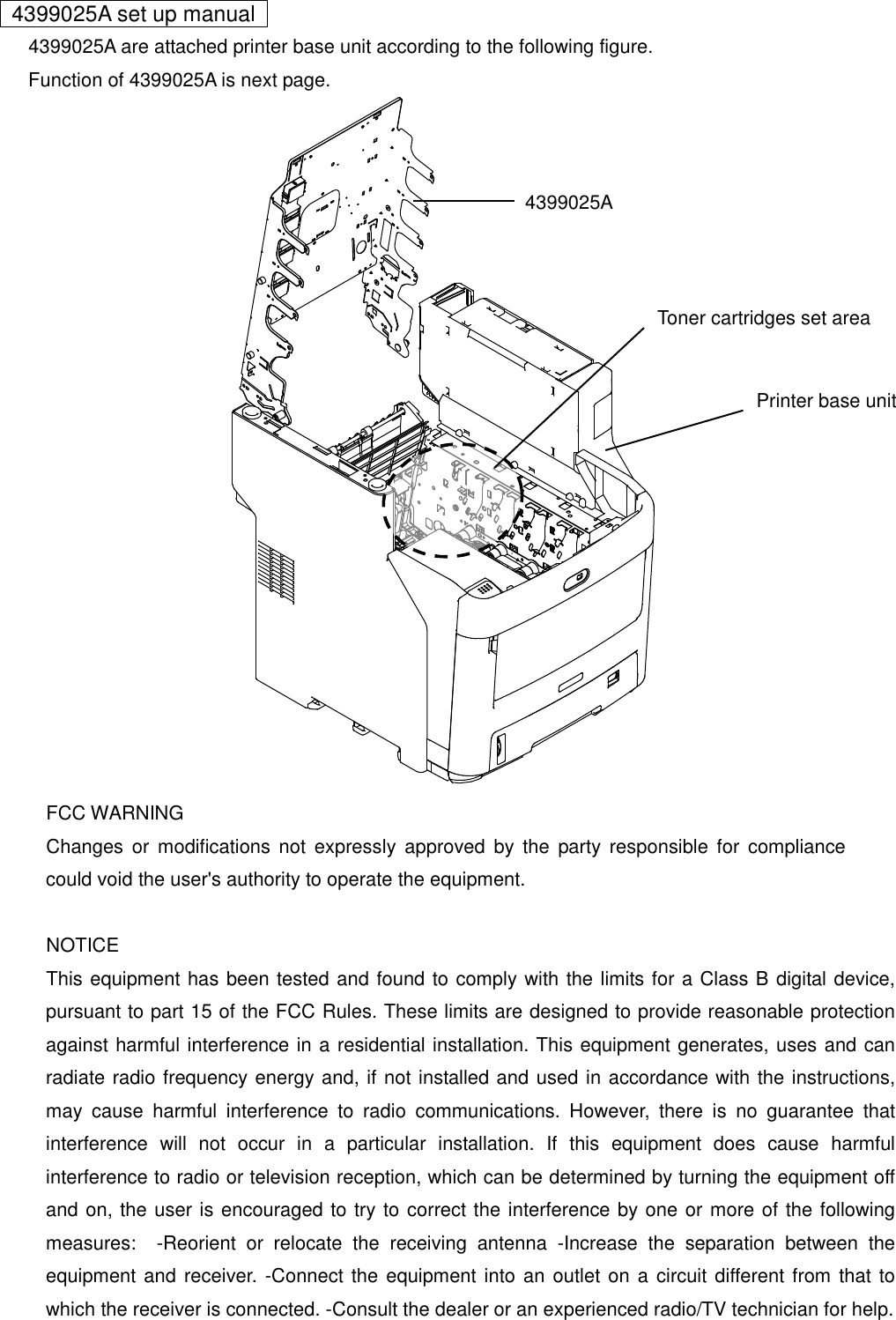 4399025A set up manual

4399025A are attached printer base unit according to the following figure.
Function of 4399025A is next page.

4399025A

Toner cartridges set area

Printer base unit

FCC WARNING
Changes or modifications not expressly approved by the party responsible for compliance could void the user's authority to operate the equipment.

NOTICE
This equipment has been tested and found to comply with the limits for a Class B digital device, pursuant to part 15 of the FCC Rules. These limits are designed to provide reasonable protection against harmful interference in a residential installation. This equipment generates, uses and can radiate radio frequency energy and, if not installed and used in accordance with the instructions, may cause harmful interference to radio communications. However, there is no guarantee that interference will not occur in a particular installation. If this equipment does cause harmful interference to radio or television reception, which can be determined by turning the equipment off and on, the user is encouraged to try to correct the interference by one or more of the following measures: -Reorient or relocate the receiving antenna -Increase the separation between the equipment and receiver. -Connect the equipment into an outlet on a circuit different from that to which the receiver is connected. -Consult the dealer or an experienced radio/TV technician for help.