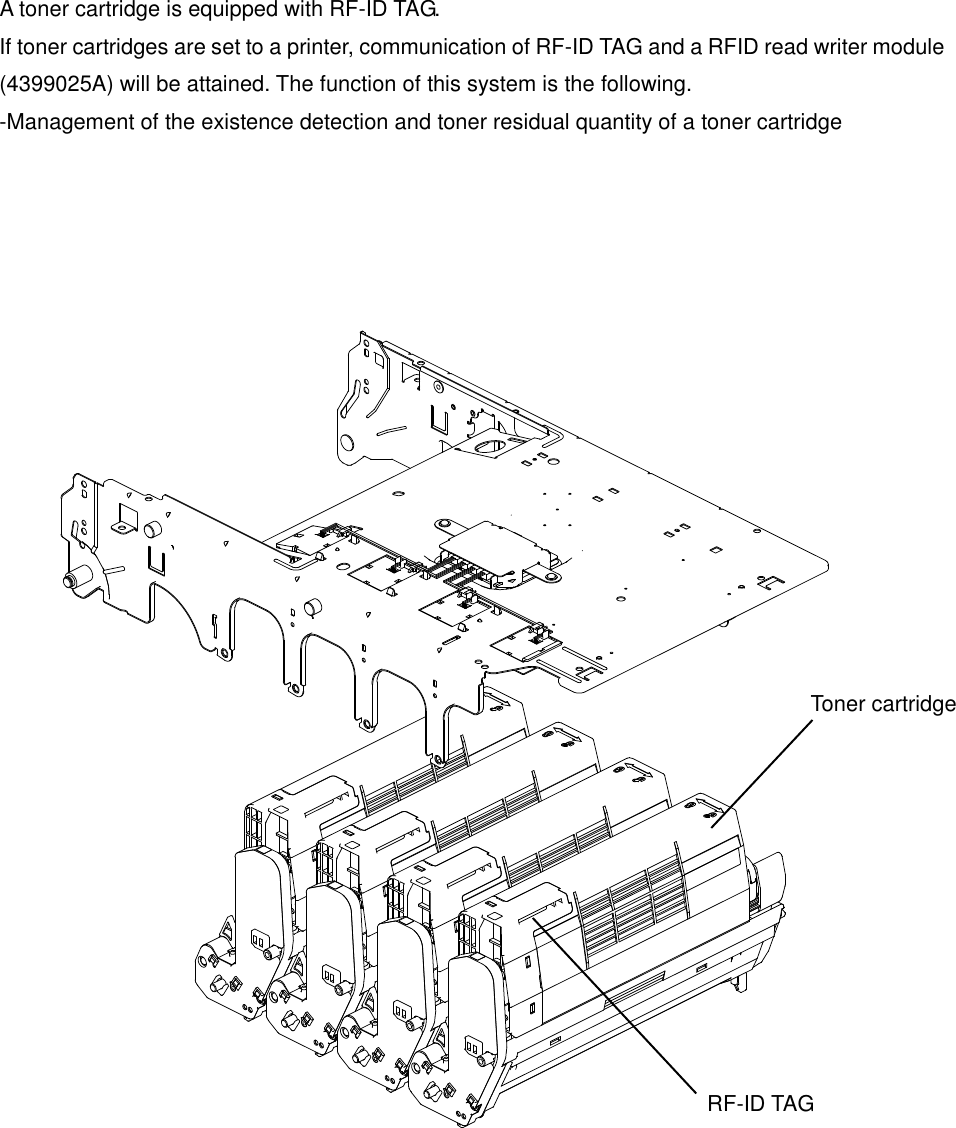 A toner cartridge is equipped with RF-ID TAG.

If toner cartridges are set to a printer, communication of RF-ID TAG and a RFID read writer module (4399025A) will be attained. The function of this system is the following.

-Management of the existence detection and toner residual quantity of a toner cartridge

Toner cartridge

RF-ID TAG