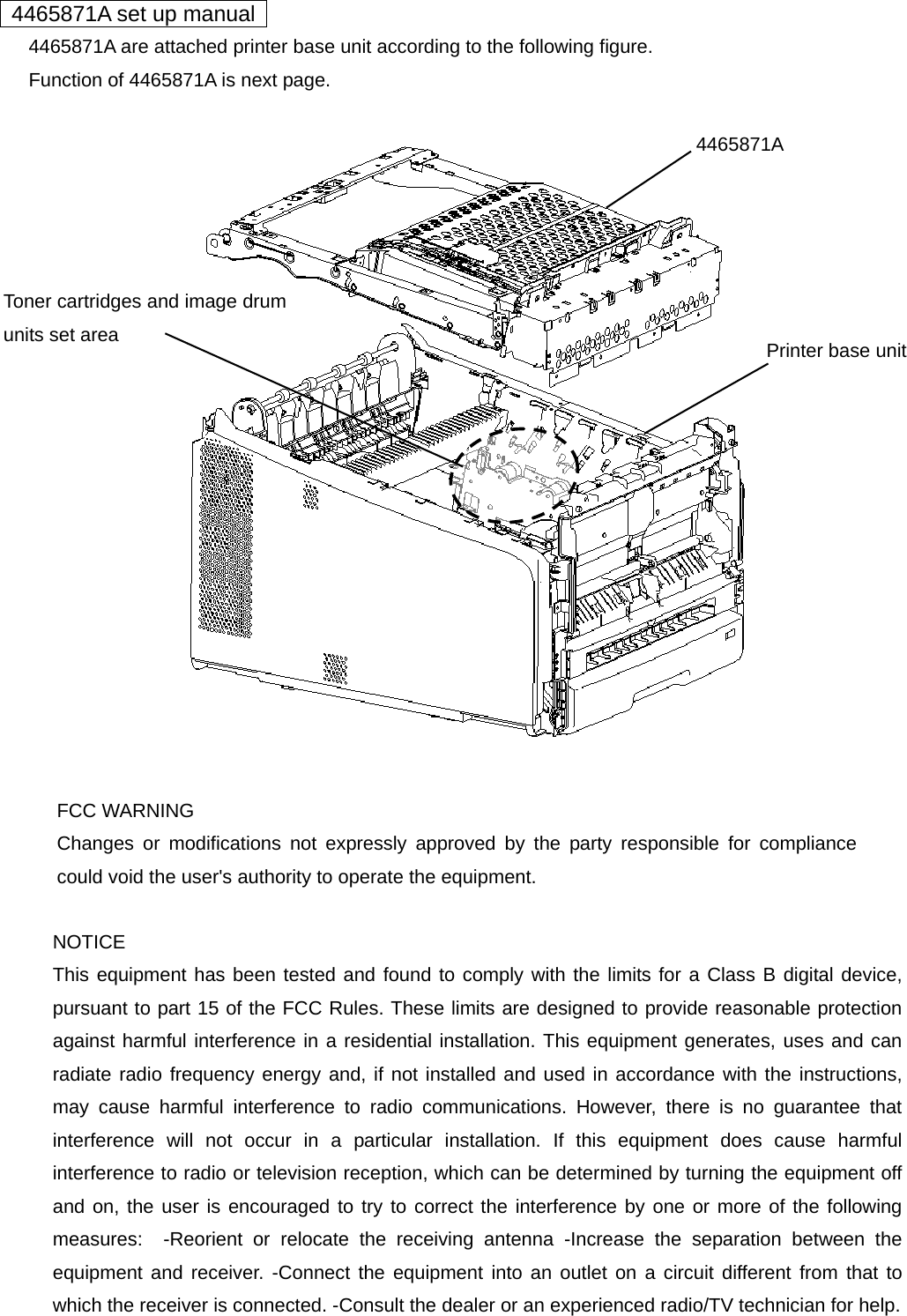 4465871A set up manual

4465871A are attached printer base unit according to the following figure.

Function of 4465871A is next page.

4465871A

Toner cartridges and image drum units set area

Printer base unit

FCC WARNING
Changes or modifications not expressly approved by the party responsible for compliance could void the user's authority to operate the equipment.

NOTICE
This equipment has been tested and found to comply with the limits for a Class B digital device, pursuant to part 15 of the FCC Rules. These limits are designed to provide reasonable protection against harmful interference in a residential installation. This equipment generates, uses and can radiate radio frequency energy and, if not installed and used in accordance with the instructions, may cause harmful interference to radio communications. However, there is no guarantee that interference will not occur in a particular installation. If this equipment does cause harmful interference to radio or television reception, which can be determined by turning the equipment off and on, the user is encouraged to try to correct the interference by one or more of the following measures: -Reorient or relocate the receiving antenna -Increase the separation between the equipment and receiver. -Connect the equipment into an outlet on a circuit different from that to which the receiver is connected. -Consult the dealer or an experienced radio/TV technician for help.