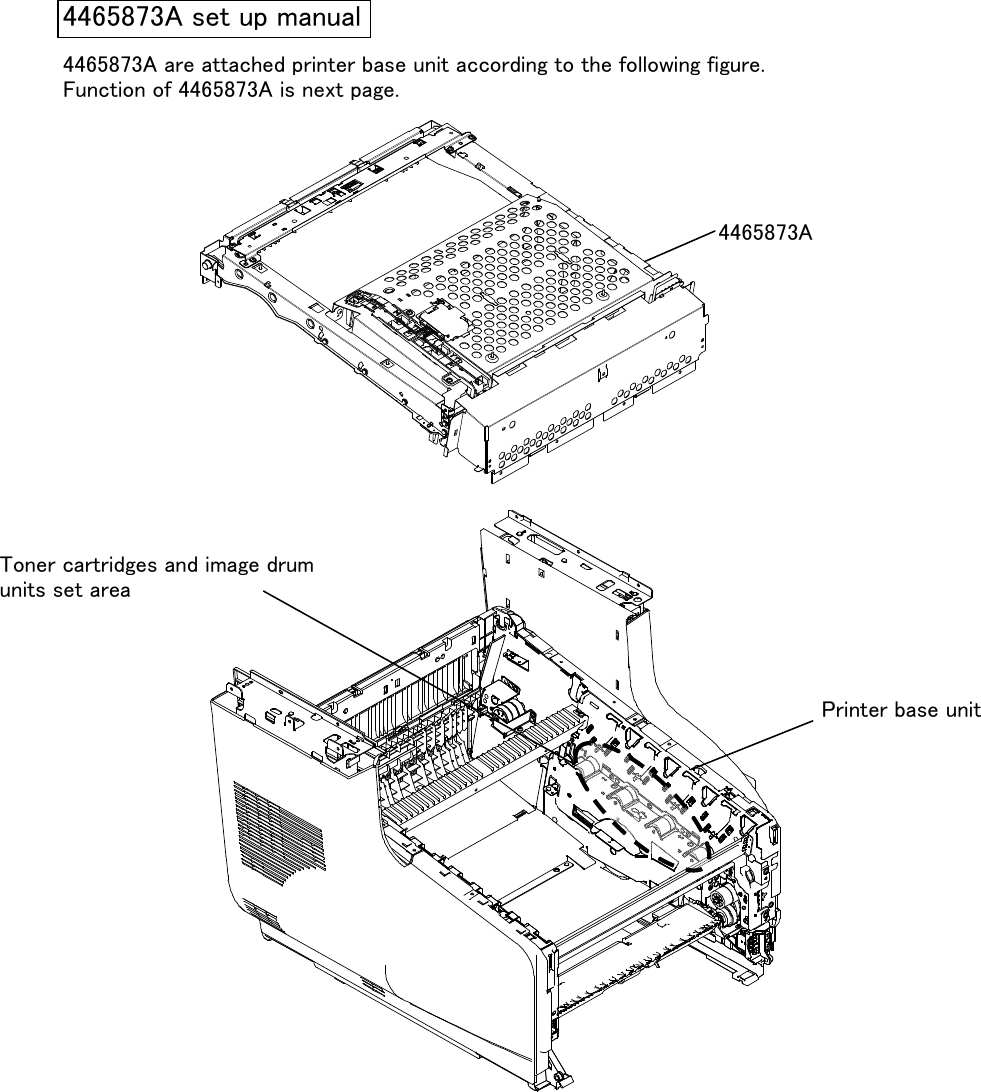 4465873A set up manual

4465873A are attached printer base unit according to the following figure.
Function of 4465873A is next page.

4465873A

Toner cartridges and image drum units set area

Printer base unit