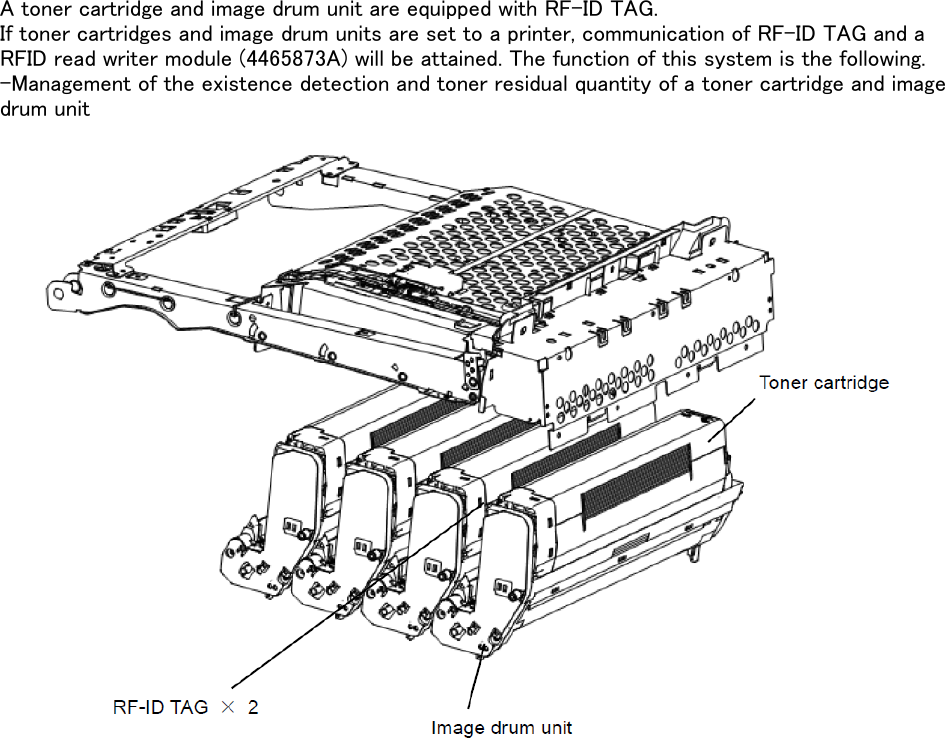 A toner cartridge and image drum unit are equipped with RF-ID TAG.
If toner cartridges and image drum units are set to a printer, communication of RF-ID TAG and a RFID read writer module (4465873A) will be attained. The function of this system is the following.
-Management of the existence detection and toner residual quantity of a toner cartridge and image drum unit

Toner cartridge

RF-ID TAG × 2

Image drum unit