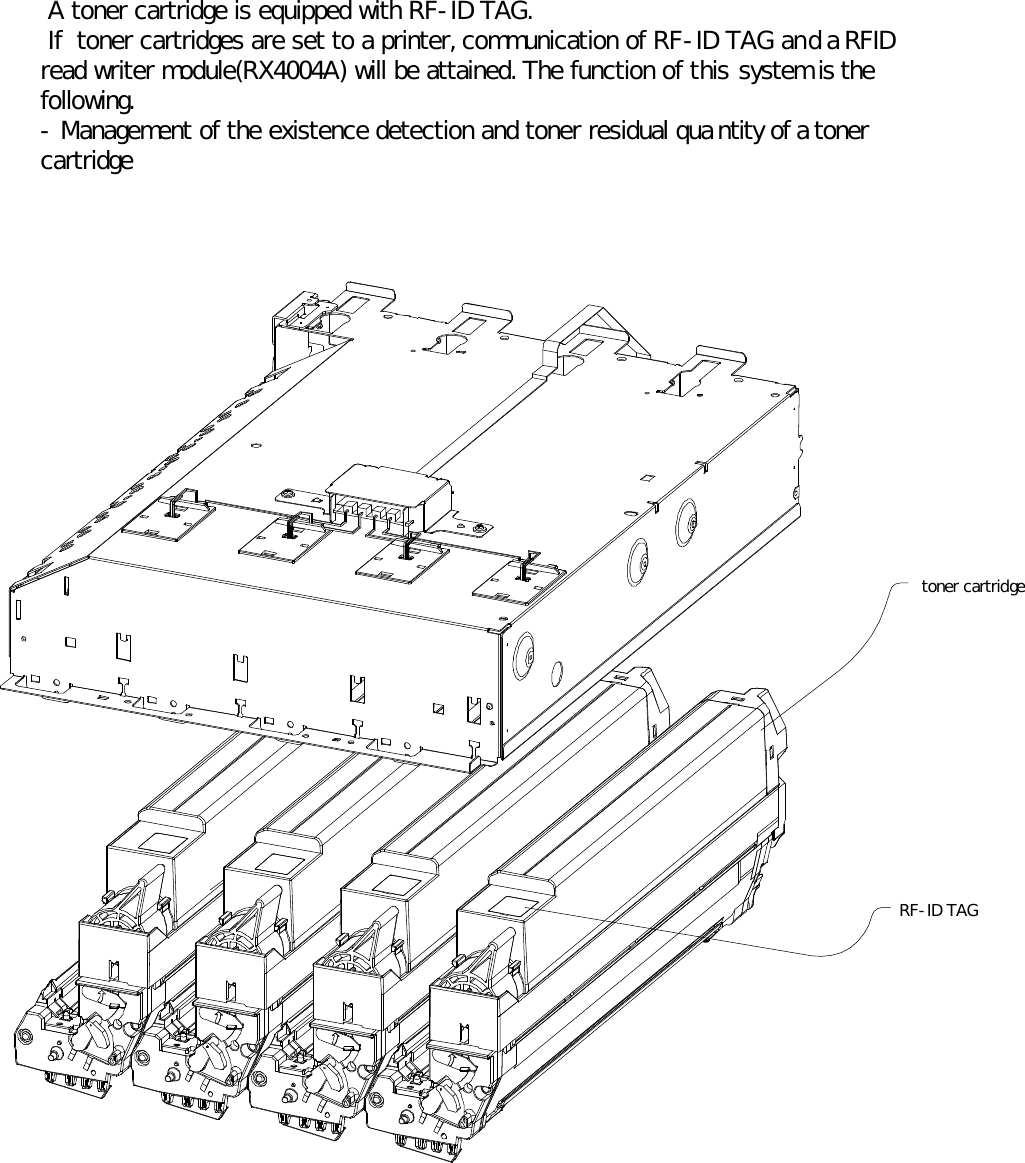 A toner cartridge is equipped with RF-ID TAG.
If toner cartridges are set to a printer, communication of RF-ID TAG and a RFID read writer module(RX4004A) will be attained. The function of this system is the following.
- Management of the existence detection and toner residual qua ntity of a toner cartridge

toner cartridge

RF-ID TAG