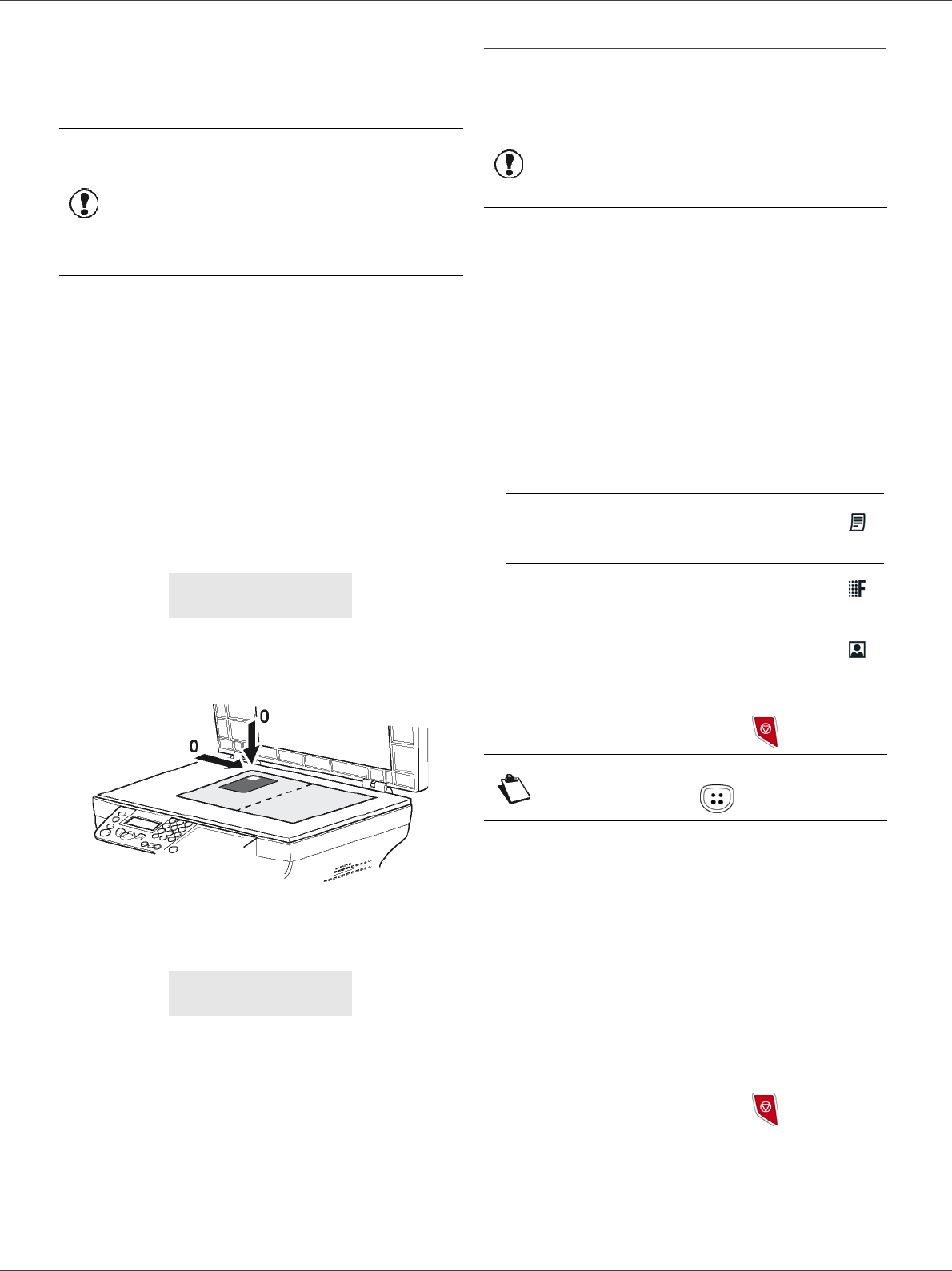 0

0