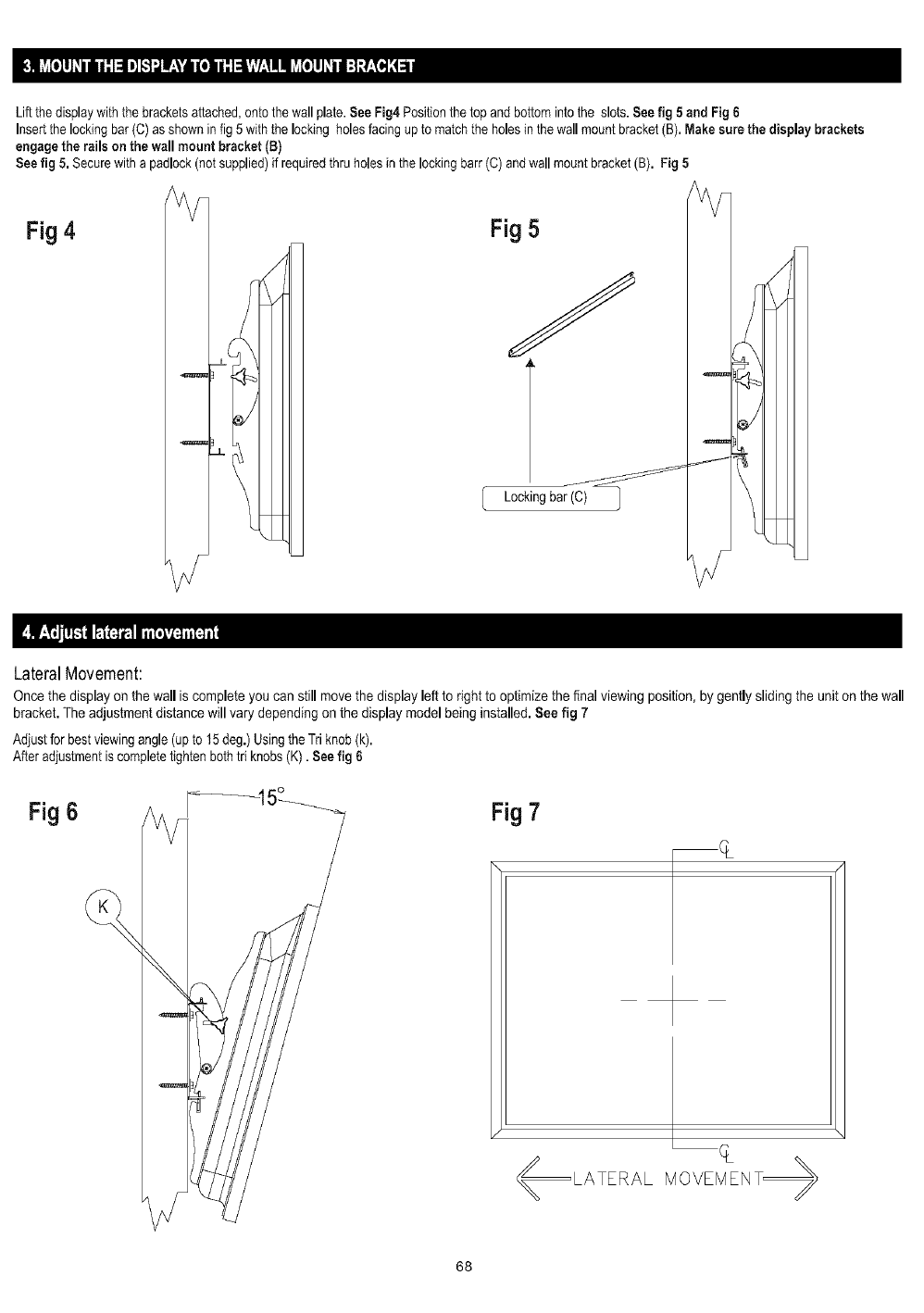 3. MOUNT THE DISPLAY TO THE WALL MOUNT BRACKET

Lift the display with the brackets attached, onto the wall plate. See Fig4 Position the top and bottom into the slots. See fig 5 and Fig 6
Insert the locking bar (C) as shown in fig 5 with the locking holes facing up to match the holes in the wall mount bracket (B). Make sure the display brackets engage the rails on the wall mount bracket (B)
See fig 5. Secure with a padlock (not supplied) if required thru holes in the locking barr (C) and wall mount bracket (B). Fig 5

Fig 4

Fig 5

Locking bar (C)

4. Adjust lateral movement

Lateral Movement:
Once the display on the wall is complete you can still move the display left to right to optimize the final viewing position, by gently sliding the unit on the wall bracket. The adjustment distance will vary depending on the display model being installed. See fig 7

Adjust for best viewing angle (up to 15 deg.) Using the Tri knob (k).
After adjustment is complete tighten both tri knobs (K) . See fig 6

Fig 6

15°

K

Fig 7

℄

℄

LATERAL MOVEMENT

68