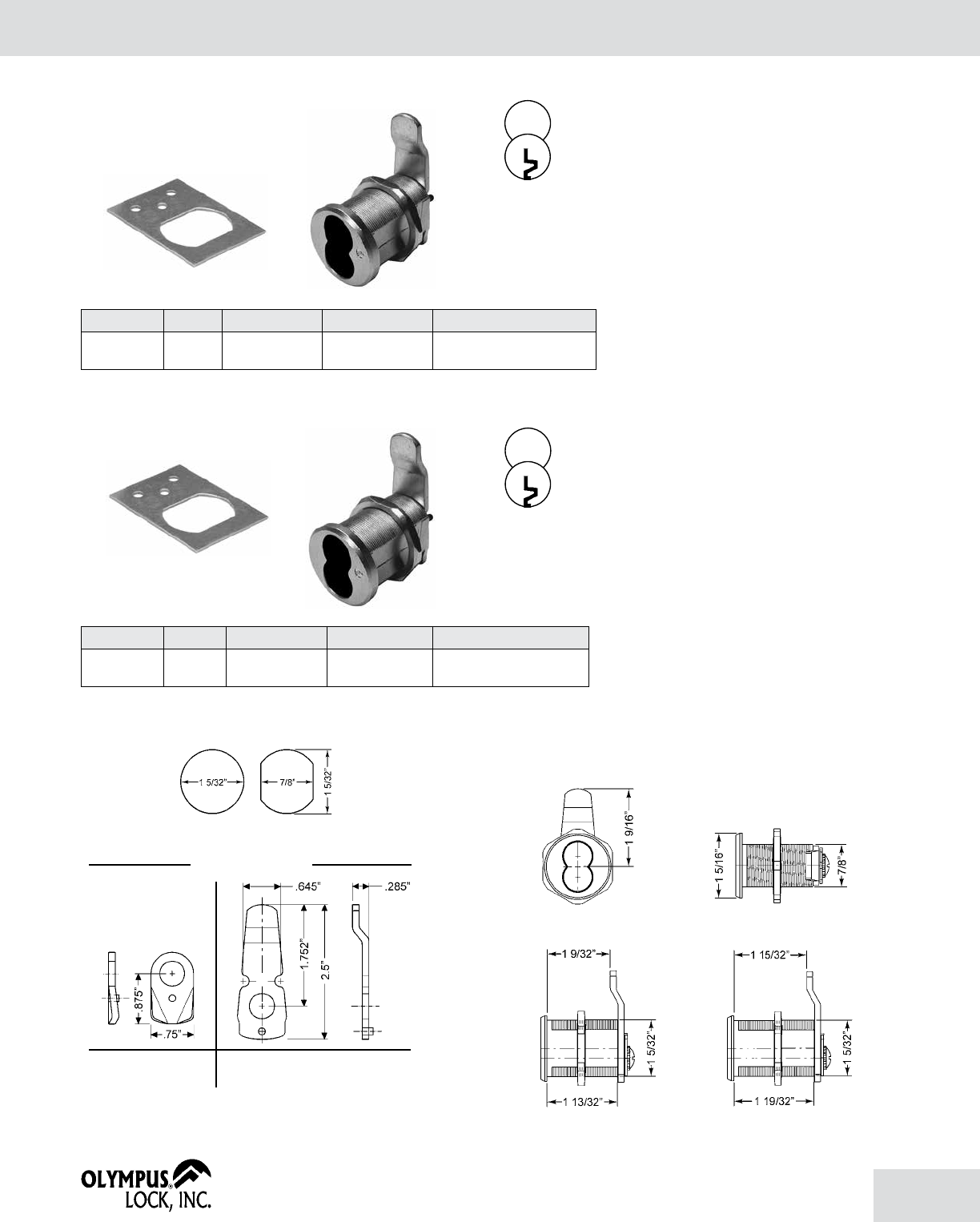 1 5/32"

7/8"

1 5/32"

.645"

.285"

1.752"

2.5"

.875"

.75"

1 9/16"

1 5/16"

7/8"

1 9/32"

1 5/32"

1 13/32"

1 15/32"

1 5/32"

1 19/32"

OLYMPUS
LOCK, INC.