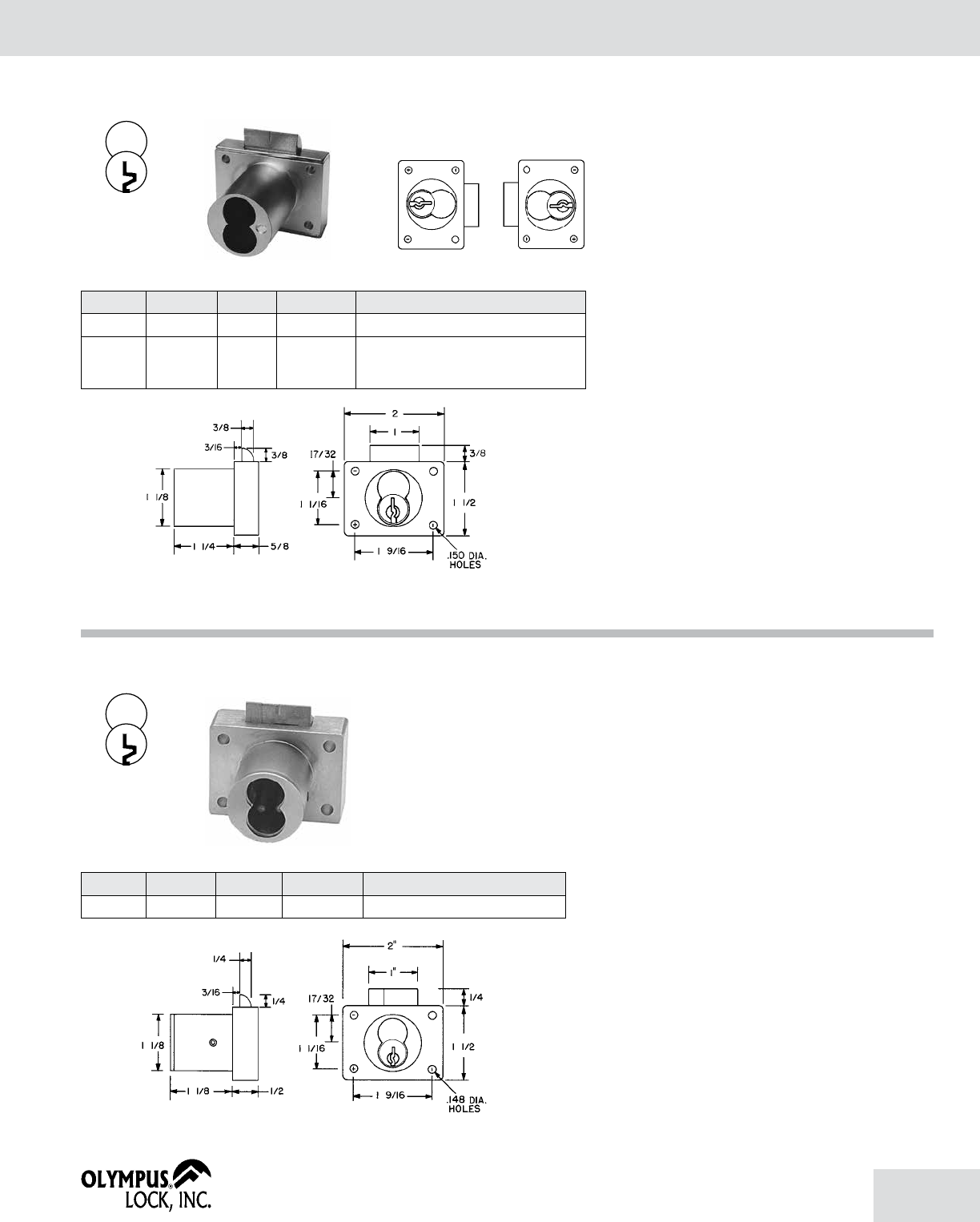 3/8
3/16
3/8
1 1/8
1 1/4
5/8
2
1
17/32
3/8
1 1/16
1 1/2
1 9/16
.150 DIA. HOLES

1/4
3/16
1/4
1 1/8
1 1/8
1/2
2"
1"
17/32
1/4
1 1/16
1 1/2
1 9/16
.148 DIA. HOLES

OLYMPUS® LOCK, INC.