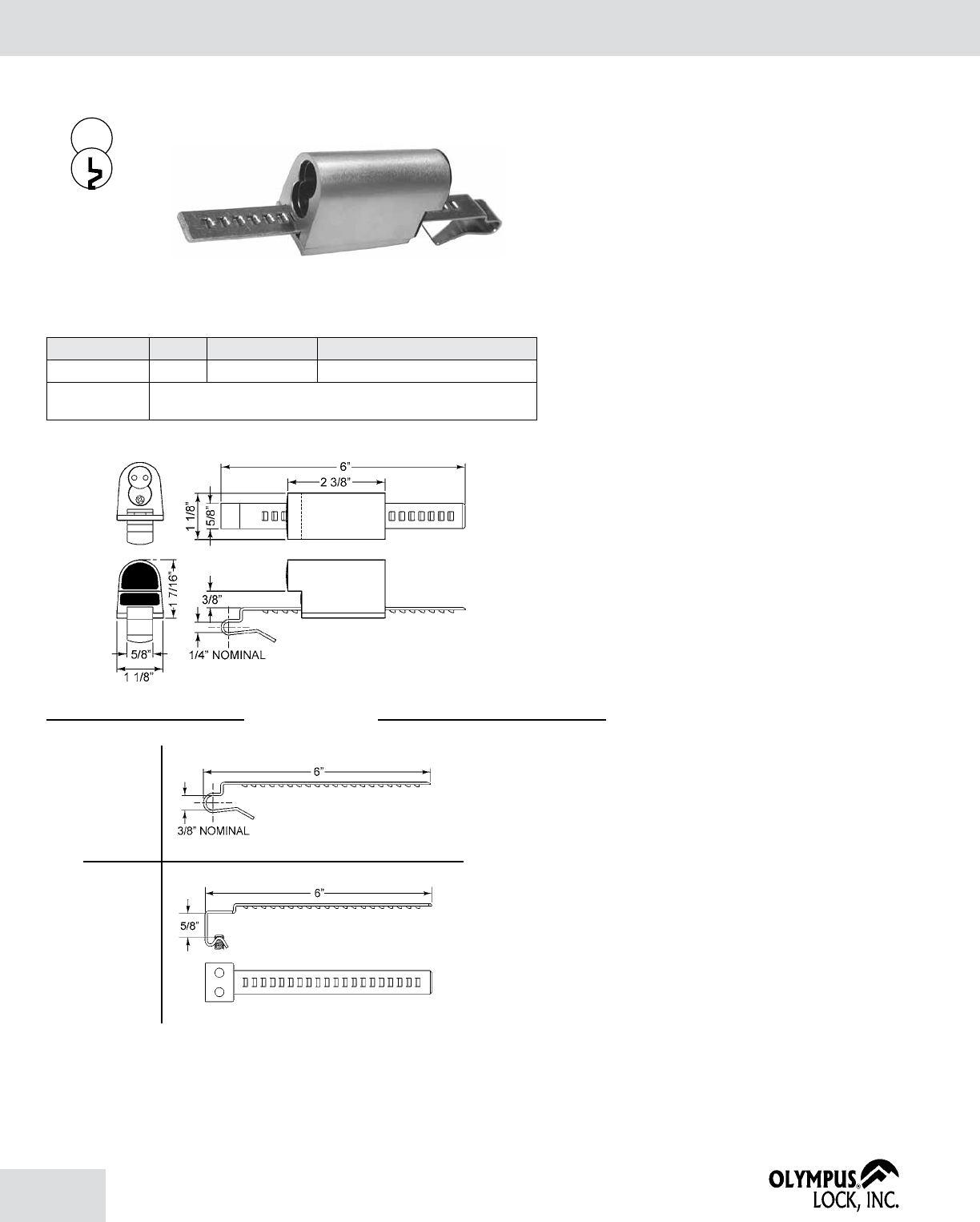 6"

2 3/8"

1 1/8"

5/8"

1 7/16"

3/8"

5/8"

1/4" NOMINAL

1 1/8"

6"

3/8" NOMINAL

6"

5/8"

OLYMPUS® LOCK, INC.