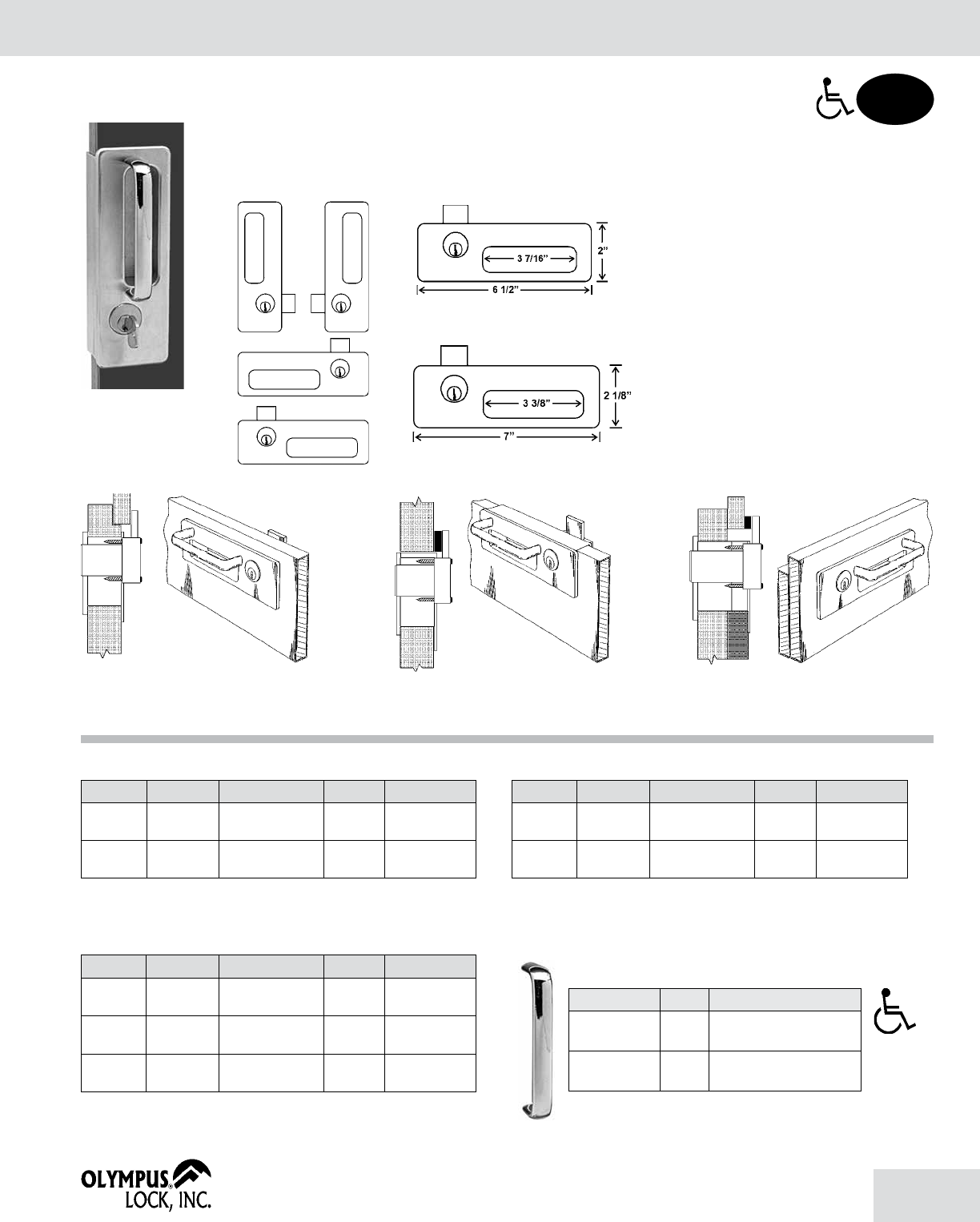 3 7/16"

2"

6 1/2"

3 3/8"

2 1/8"

7"

OLYMPUS® LOCK, INC.